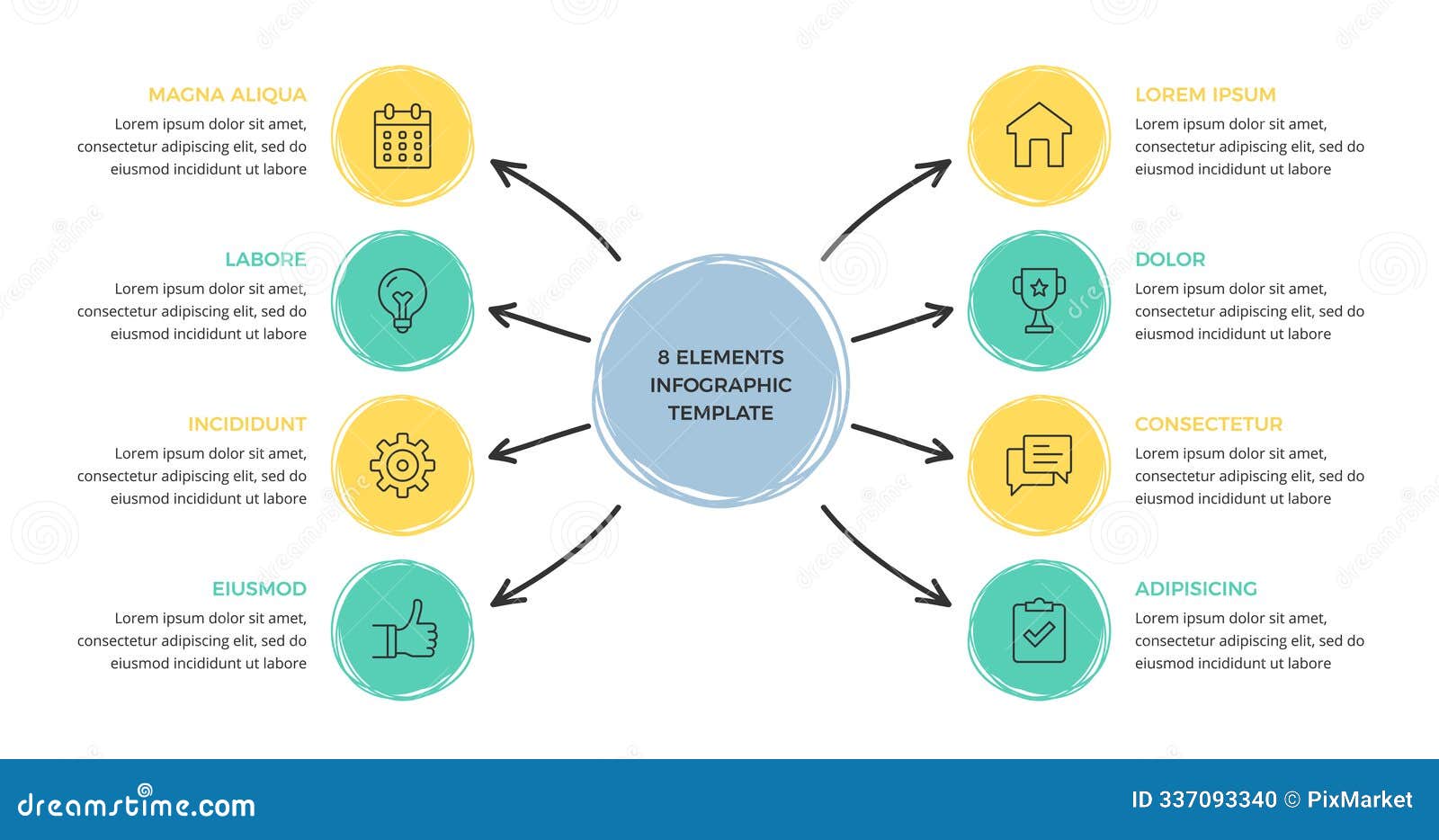 MAGNA ALIQUA
Lorem ipsum dolor sit amet, consectetur adipiscing elit, sed do eiusmod incididunt ut labore

LABORE
Lorem ipsum dolor sit amet, consectetur adipiscing elit, sed do eiusmod incididunt ut labore

INCIDIDUNT
Lorem ipsum dolor sit amet, consectetur adipiscing elit, sed do eiusmod incididunt ut labore

EIUSMOD
Lorem ipsum dolor sit amet, consectetur adipiscing elit, sed do eiusmod incididunt ut labore

8 ELEMENTS INFOGRAPHIC TEMPLATE

LOREM IPSUM
Lorem ipsum dolor sit amet, consectetur adipiscing elit, sed do eiusmod incididunt ut labore

DOLOR
Lorem ipsum dolor sit amet, consectetur adipiscing elit, sed do eiusmod incididunt ut labore

CONSECTETUR
Lorem ipsum dolor sit amet, consectetur adipiscing elit, sed do eiusmod incididunt ut labore

ADIPISICING
Lorem ipsum dolor sit amet, consectetur adipiscing elit, sed do eiusmod incididunt ut labore

dreamstime.com
ID 337093340 © PixMarket