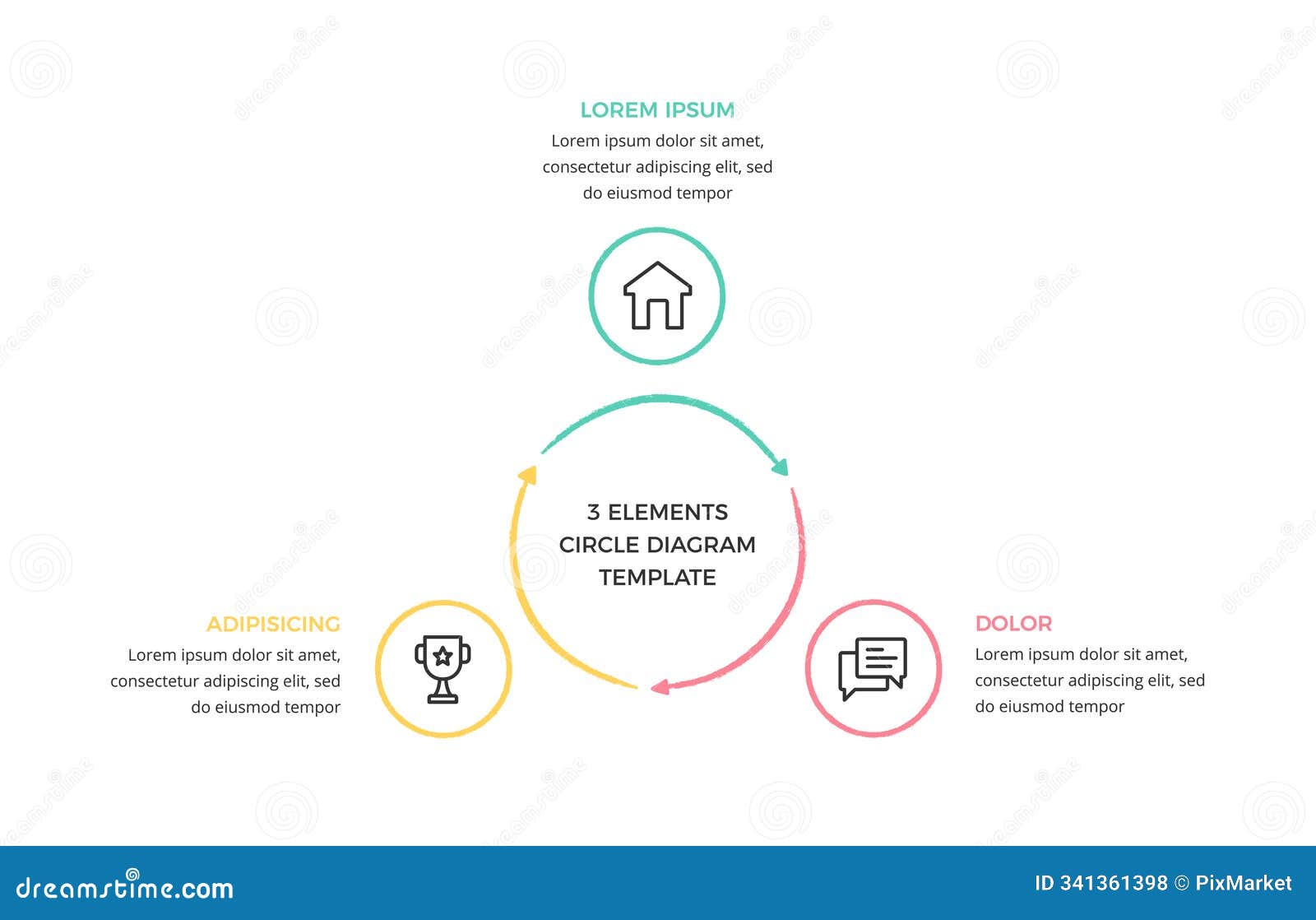 LOREM IPSUM
Lorem ipsum dolor sit amet, consectetur adipiscing elit, sed do eiusmod tempor

3 ELEMENTS
CIRCLE DIAGRAM
TEMPLATE

ADIPISICING
Lorem ipsum dolor sit amet, consectetur adipiscing elit, sed do eiusmod tempor

DOLOR
Lorem ipsum dolor sit amet, consectetur adipiscing elit, sed do eiusmod tempor

dreamstime.com

ID 341361398 © PixMarket