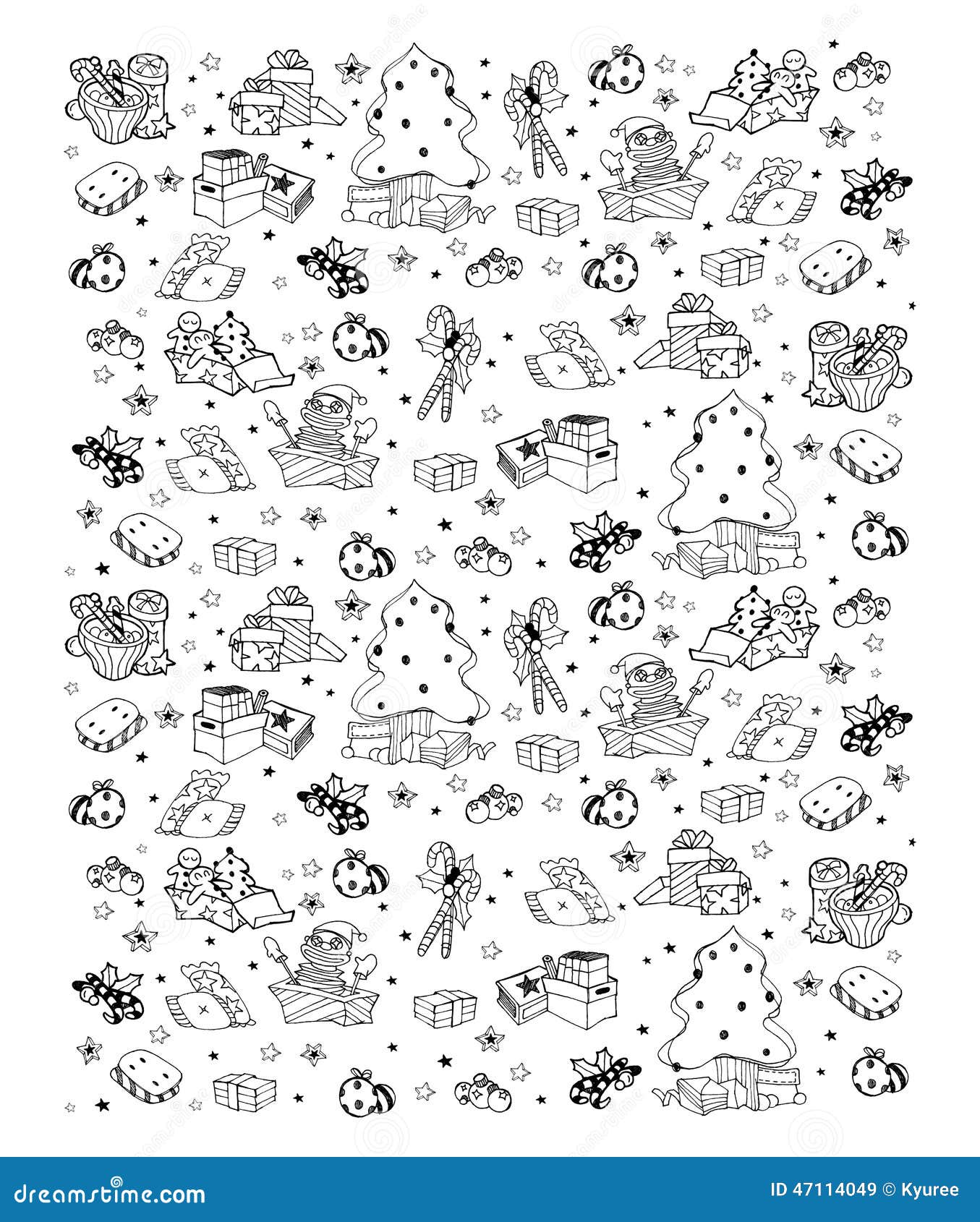 dreamstime.com

ID 47114049 © Kyuree