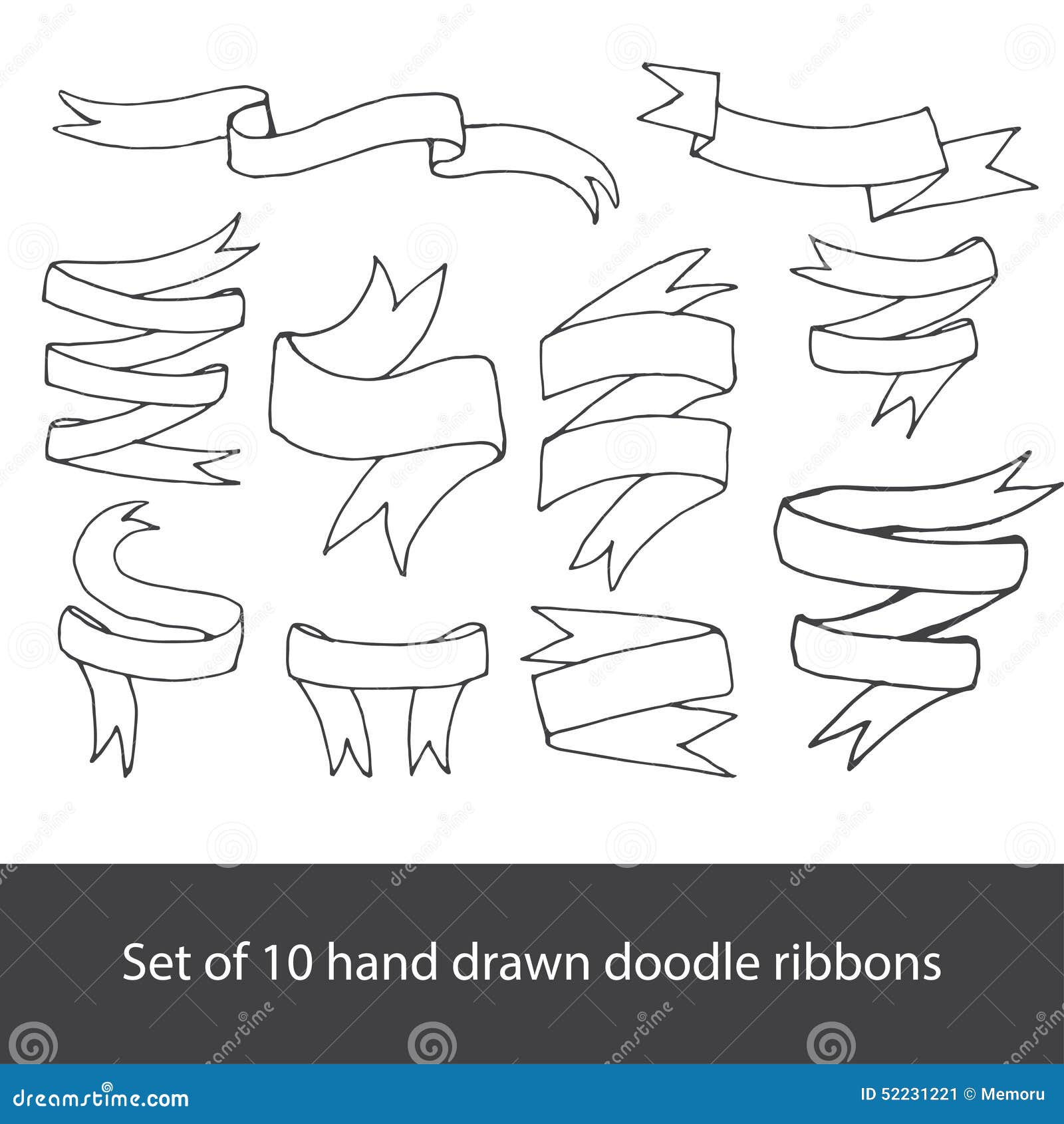 Set of 10 hand drawn doodle ribbons

dreamstime.com

ID 52231221 © Memoru