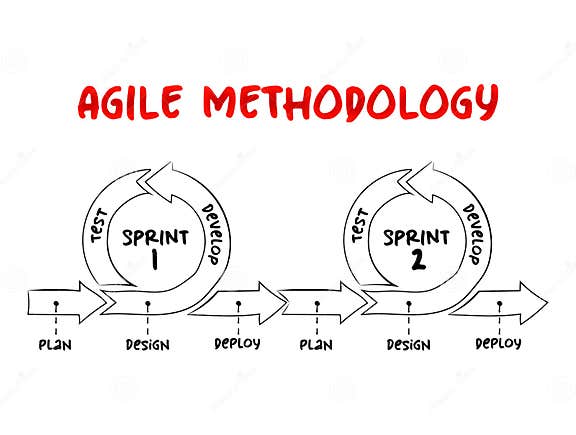 AGILE METHODOLOGY

TEST
SPRINT 1
DEVELOP

TEST
SPRINT 2
DEVELOP

PLAN
DESIGN
DEPLOY
PLAN
DESIGN
DEPLOY