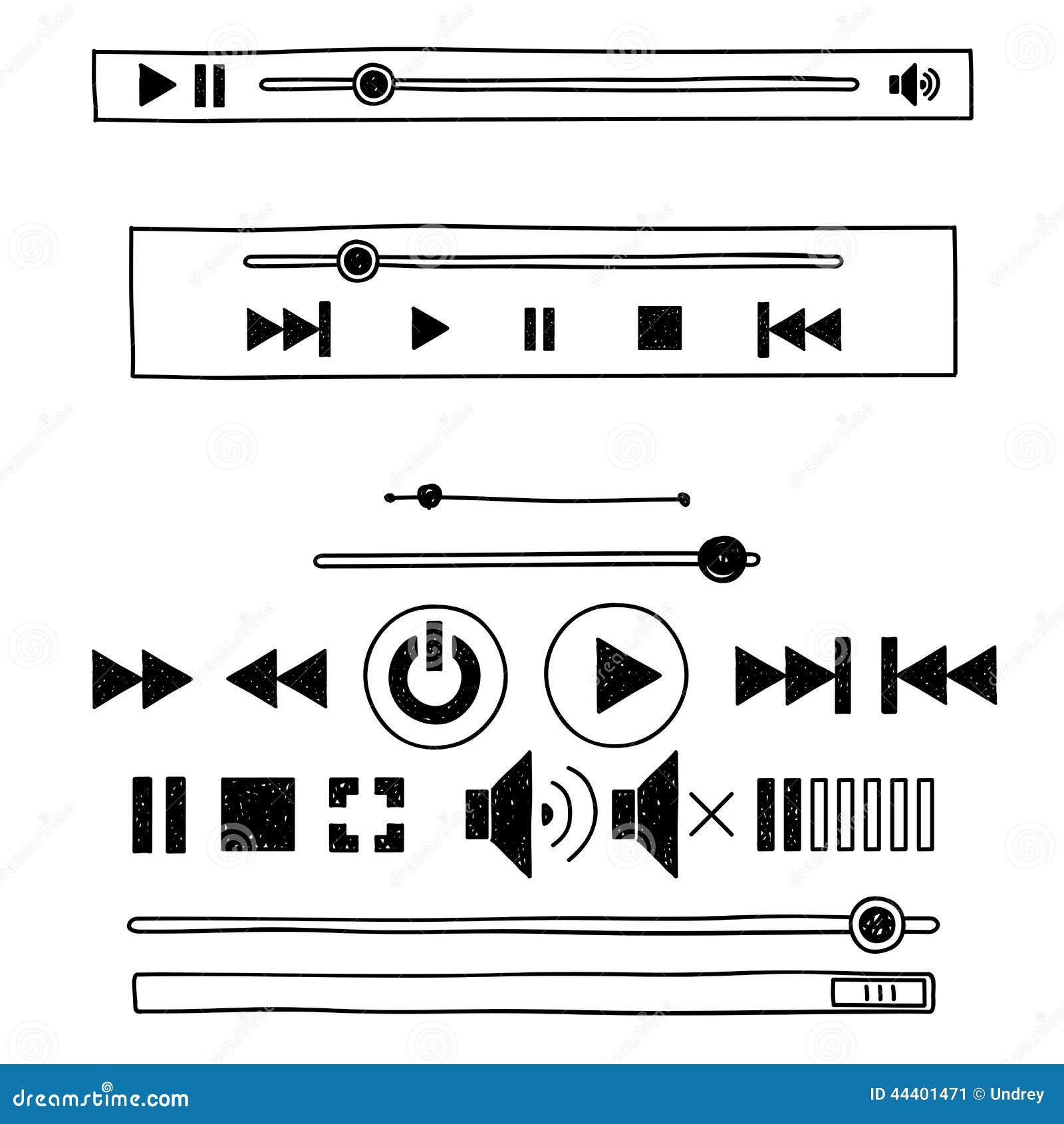 dreamstime.com

ID 44401471 © Undrey