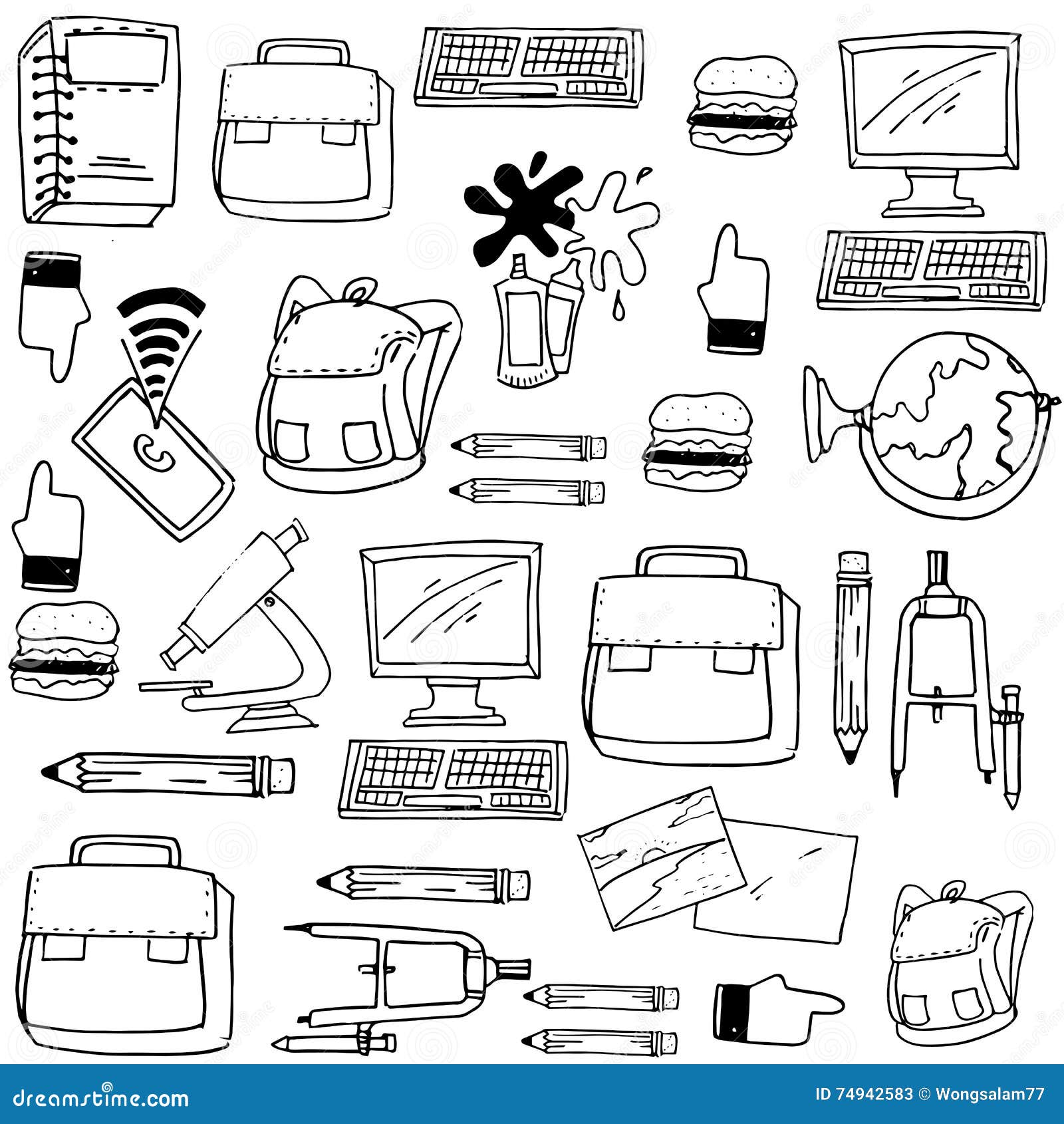 dreamstime.com

ID 74942583 © Wongsalam77