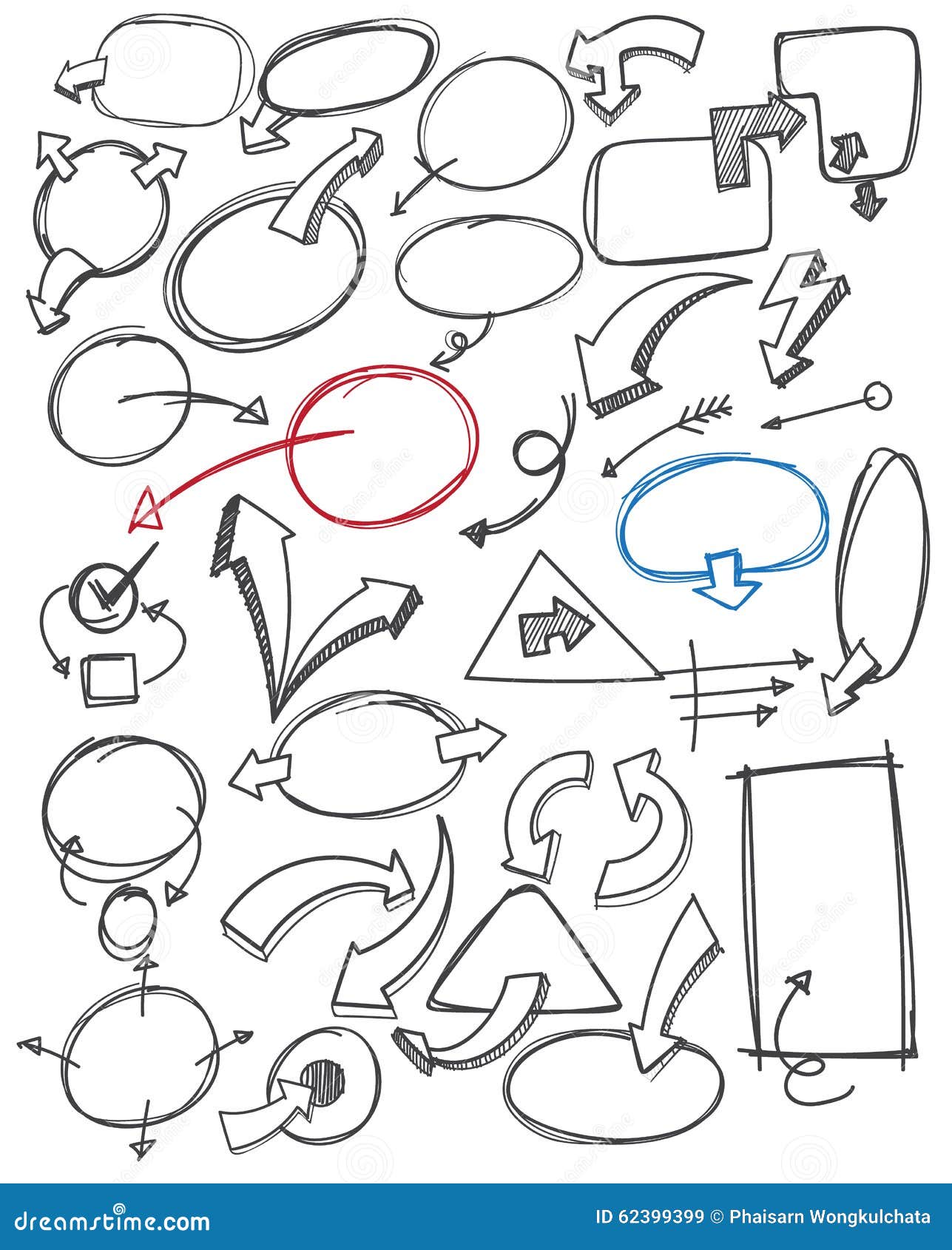 dreamstime.com

ID 62399399 © Phaisarn Wongkulchata