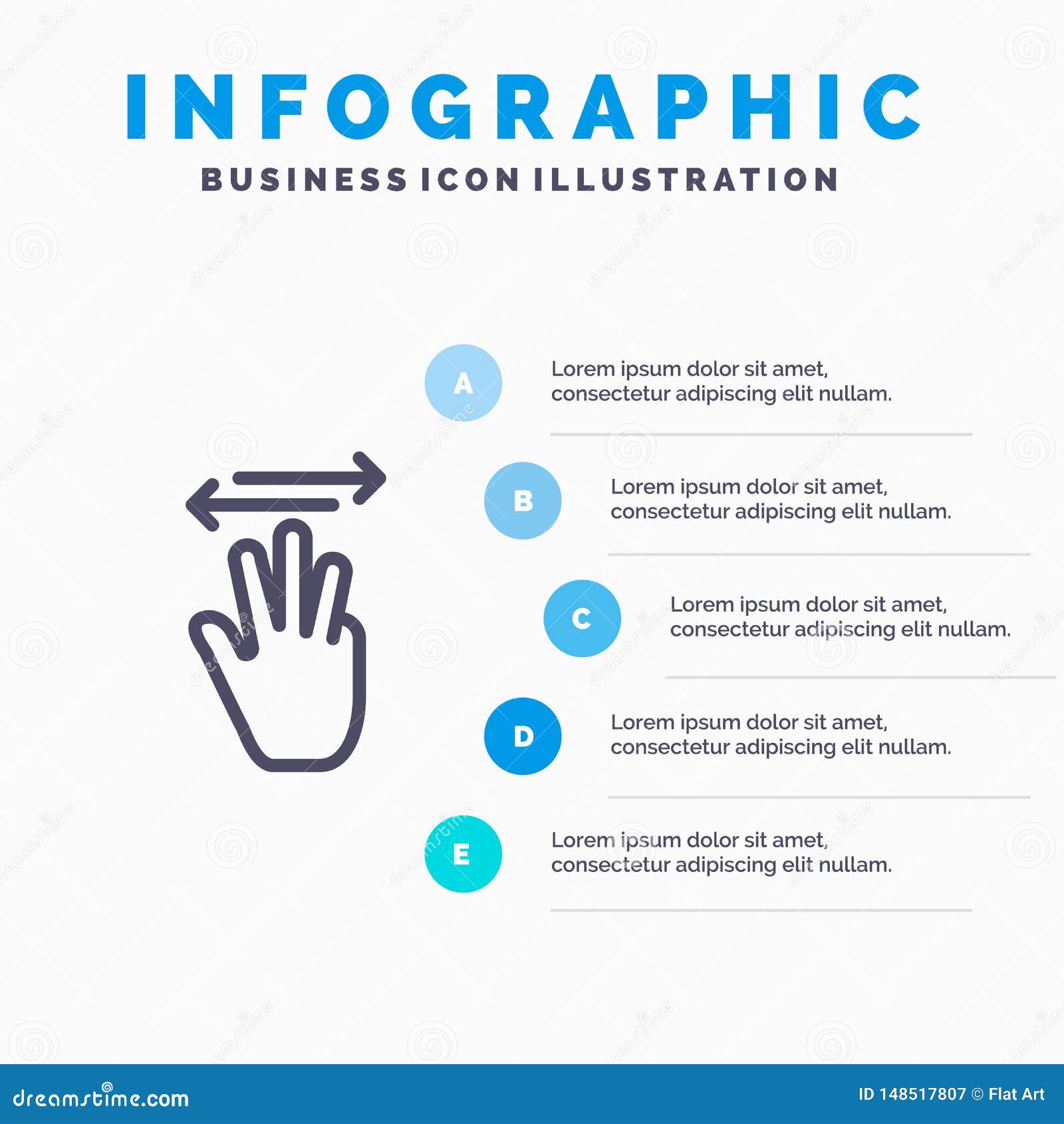 INFOGRAPHIC
BUSINESS ICON ILLUSTRATION

A
Lorem ipsum dolor sit amet, consectetur adipiscing elit nullam.

B
Lorem ipsum dolor sit amet, consectetur adipiscing elit nullam.

C
Lorem ipsum dolor sit amet, consectetur adipiscing elit nullam.

D
Lorem ipsum dolor sit amet, consectetur adipiscing elit nullam.

E
Lorem ipsum dolor sit amet, consectetur adipiscing elit nullam.

dreamstime.com
ID 148517807 © Flat Art