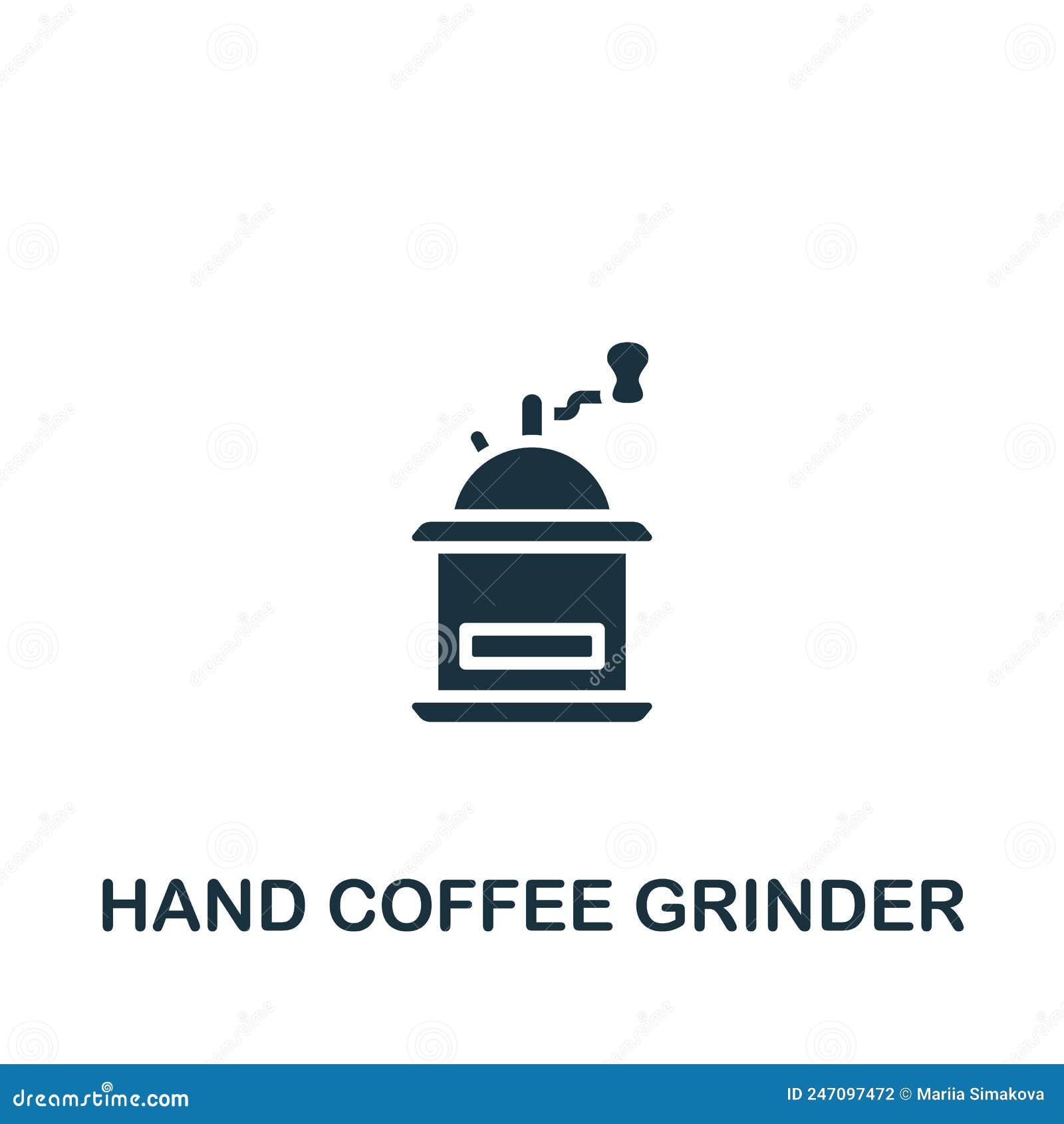 HAND COFFEE GRINDER

dreamstime.com

ID 247097472 © Mariia Simakova