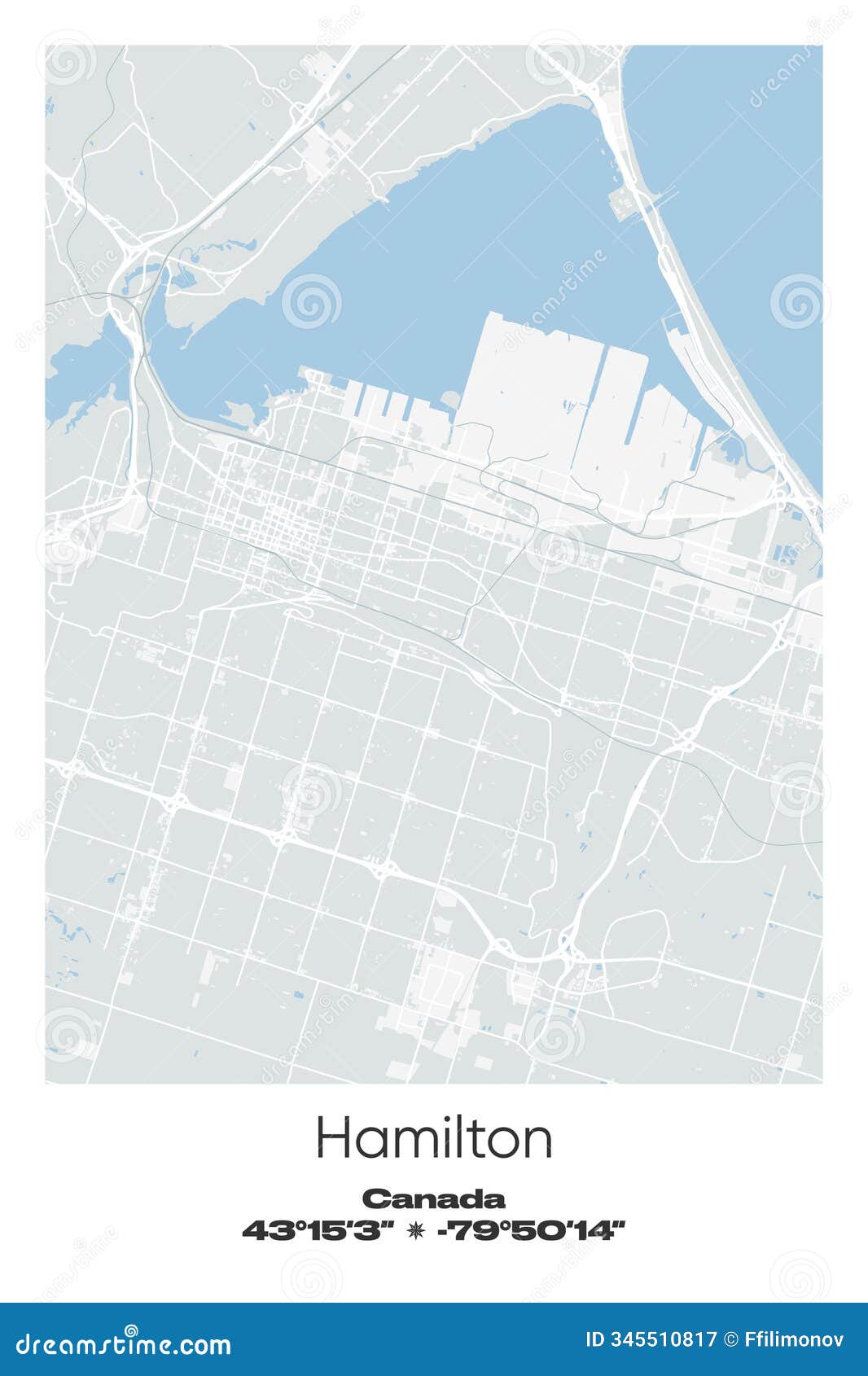 Hamilton

Canada
43°15'3" ✷ -79°50'14"

dreamstime.com

ID 345510817 © Ffilimonov