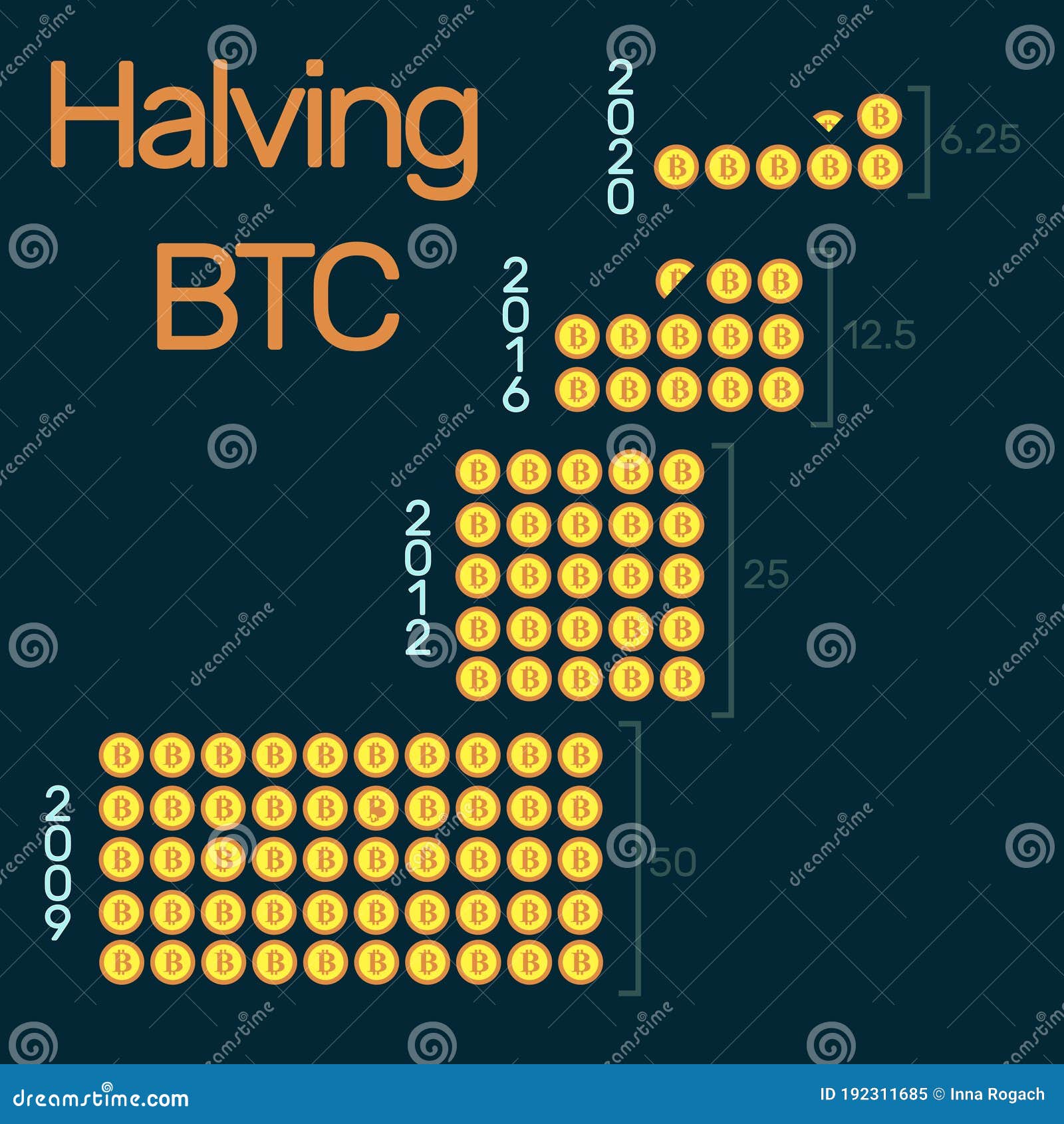 Halving BTC

2020
6.25

2016
12.5

2012
25

2009
50

dreamstime.com
ID 192311685 © Inna Rogach