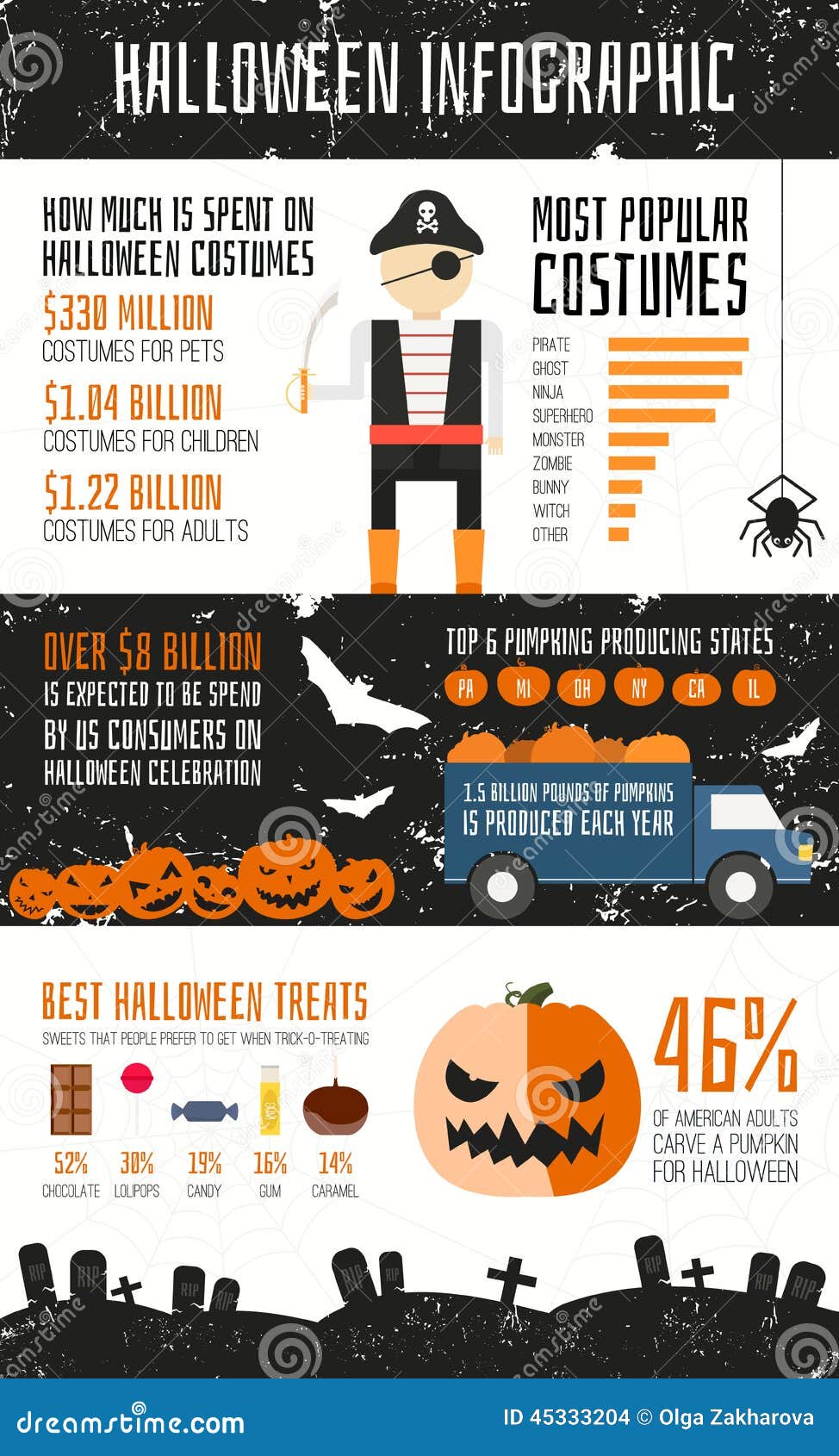 HALLOWEEN INFOGRAPHIC

HOW MUCH IS SPENT ON HALLOWEEN COSTUMES

$330 MILLION
COSTUMES FOR PETS

$1.04 BILLION
COSTUMES FOR CHILDREN

$1.22 BILLION
COSTUMES FOR ADULTS

MOST POPULAR COSTUMES

PIRATE
GHOST
NINJA
SUPERHERO
MONSTER
ZOMBIE
BUNNY
WITCH
OTHER

OVER $8 BILLION
IS EXPECTED TO BE SPEND BY US CONSUMERS ON HALLOWEEN CELEBRATION

TOP 6 PUMPKING PRODUCING STATES

PA MI OH NY CA IL

1.5 BILLION POUNDS OF PUMPKINS IS PRODUCED EACH YEAR

BEST HALLOWEEN TREATS
SWEETS THAT PEOPLE PREFER TO GET WHEN TRICK-O-TREATING

52% CHOCOLATE
30% LOLIPOPS
19% CANDY
16% GUM
14% CARAMEL

46%
OF AMERICAN ADULTS CARVE A PUMPKIN FOR HALLOWEEN

RIP RIP RIP RIP RIP RIP RIP RIP RIP

dreamstime.com
ID 45333204 © Olga Zakharova