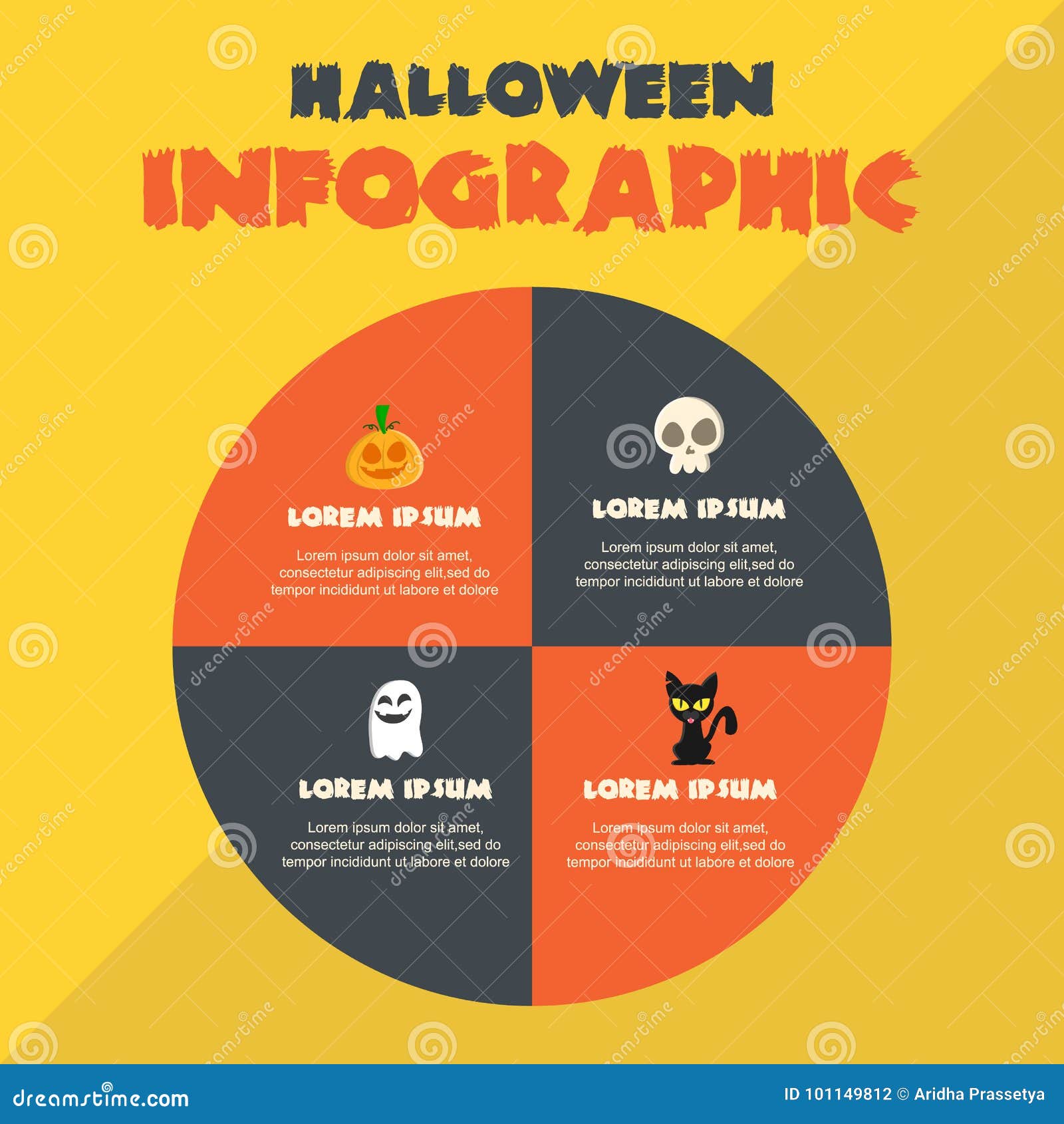 HALLOWEEN
INFOGRAPHIC

LOREM IPSUM
Lorem ipsum dolor sit amet, consectetur adipiscing elit,sed do tempor incididunt ut labore et dolore

LOREM IPSUM
Lorem ipsum dolor sit amet, consectetur adipiscing elit,sed do tempor incididunt ut labore et dolore

LOREM IPSUM
Lorem ipsum dolor sit amet, consectetur adipiscing elit,sed do tempor incididunt ut labore et dolore

LOREM IPSUM
Lorem ipsum dolor sit amet, consectetur adipiscing elit,sed do tempor incididunt ut labore et dolore

dreamstime.com
ID 101149812 © Aridha Prassetya