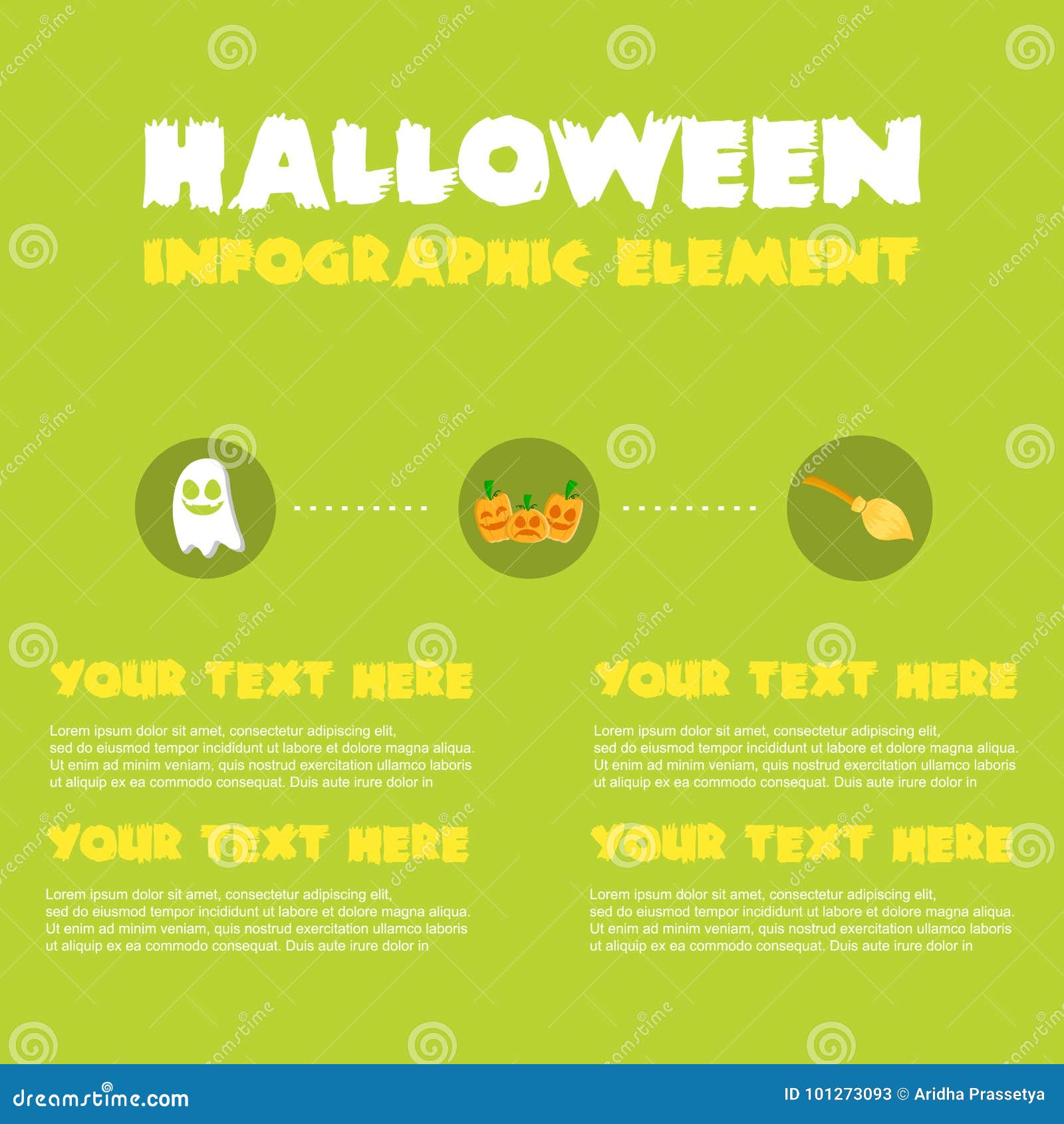 HALLOWEEN
INFOGRAPHIC ELEMENT

YOUR TEXT HERE

Lorem ipsum dolor sit amet, consectetur adipiscing elit, sed do eiusmod tempor incididunt ut labore et dolore magna aliqua. Ut enim ad minim veniam, quis nostrud exercitation ullamco laboris ut aliquip ex ea commodo consequat. Duis aute irure dolor in

YOUR TEXT HERE

Lorem ipsum dolor sit amet, consectetur adipiscing elit, sed do eiusmod tempor incididunt ut labore et dolore magna aliqua. Ut enim ad minim veniam, quis nostrud exercitation ullamco laboris ut aliquip ex ea commodo consequat. Duis aute irure dolor in

YOUR TEXT HERE

Lorem ipsum dolor sit amet, consectetur adipiscing elit, sed do eiusmod tempor incididunt ut labore et dolore magna aliqua. Ut enim ad minim veniam, quis nostrud exercitation ullamco laboris ut aliquip ex ea commodo consequat. Duis aute irure dolor in

YOUR TEXT HERE

Lorem ipsum dolor sit amet, consectetur adipiscing elit, sed do eiusmod tempor incididunt ut labore et dolore magna aliqua. Ut enim ad minim veniam, quis nostrud exercitation ullamco laboris ut aliquip ex ea commodo consequat. Duis aute irure dolor in

dreamstime.com
ID 101273093 © Aridha Prassetya