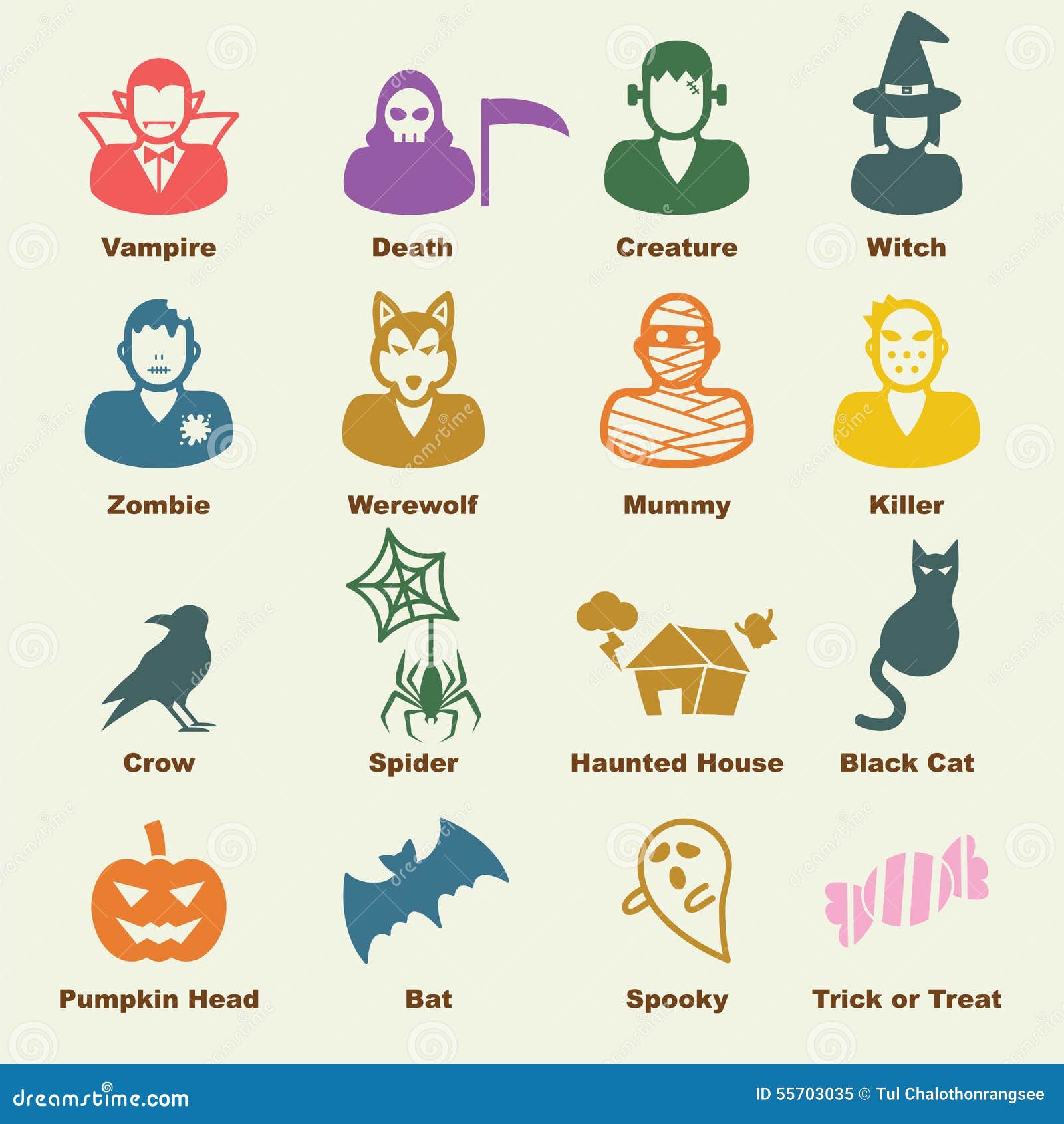 Vampire
Death
Creature
Witch

Zombie
Werewolf
Mummy
Killer

Crow
Spider
Haunted House
Black Cat

Pumpkin Head
Bat
Spooky
Trick or Treat

dreamstime.com
ID 55703035 © Tul Chalothonrangsee