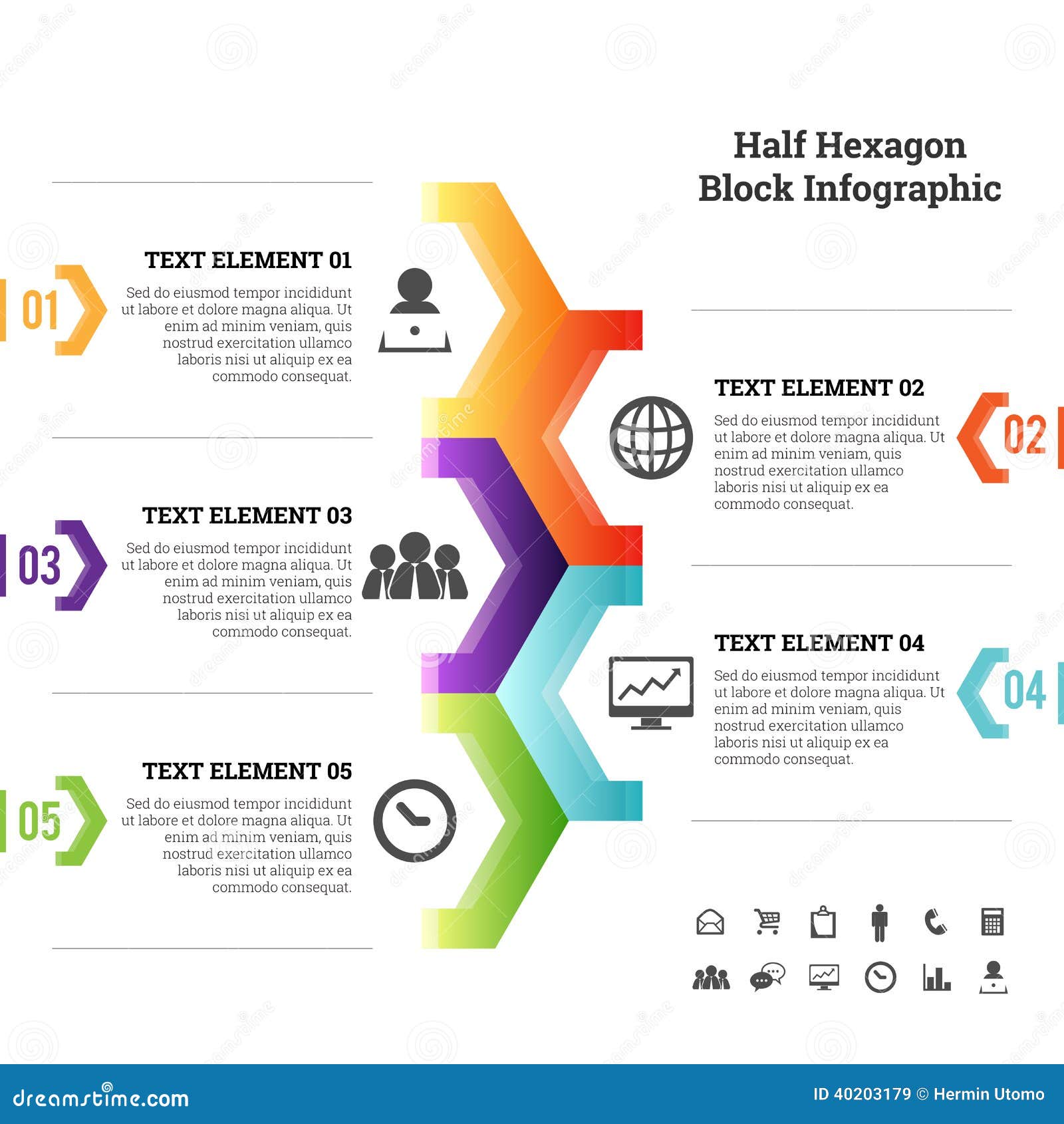 Half Hexagon
Block Infographic

01

TEXT ELEMENT 01

Sed do eiusmod tempor incididunt ut labore et dolore magna aliqua. Ut enim ad minim veniam, quis nostrud exercitation ullamco laboris nisi ut aliquip ex ea commodo consequat.

TEXT ELEMENT 02

Sed do eiusmod tempor incididunt ut labore et dolore magna aliqua. Ut enim ad minim veniam, quis nostrud exercitation ullamco laboris nisi ut aliquip ex ea commodo consequat.

02

03

TEXT ELEMENT 03

Sed do eiusmod tempor incididunt ut labore et dolore magna aliqua. Ut enim ad minim veniam, quis nostrud exercitation ullamco laboris nisi ut aliquip ex ea commodo consequat.

TEXT ELEMENT 04

Sed do eiusmod tempor incididunt ut labore et dolore magna aliqua. Ut enim ad minim veniam, quis nostrud exercitation ullamco laboris nisi ut aliquip ex ea commodo consequat.

04

05

TEXT ELEMENT 05

Sed do eiusmod tempor incididunt ut labore et dolore magna aliqua. Ut enim ad minim veniam, quis nostrud exercitation ullamco laboris nisi ut aliquip ex ea commodo consequat.

dreamstime.com

ID 40203179 © Hermin Utomo