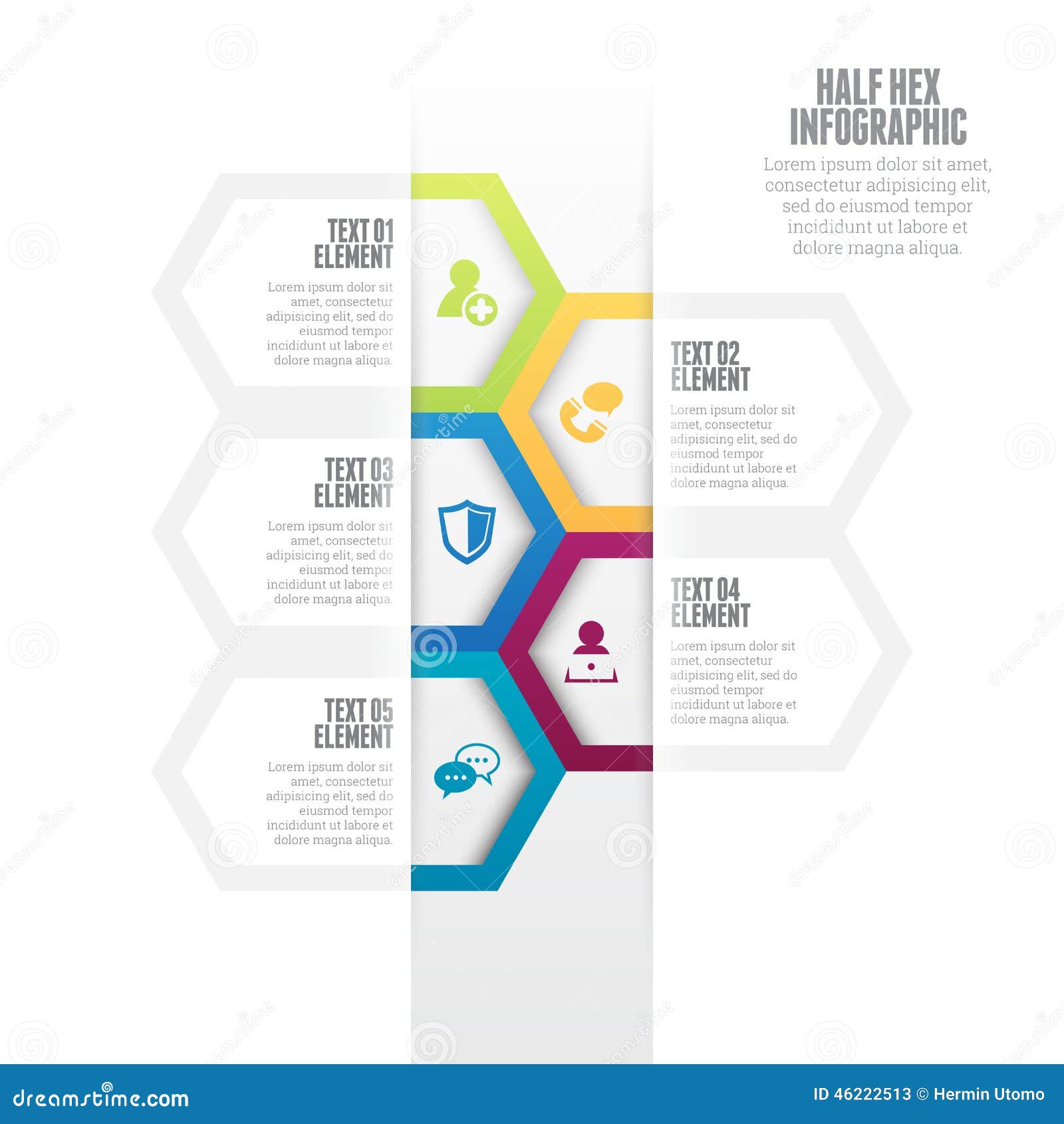 HALF HEX INFOGRAPHIC

Lorem ipsum dolor sit amet, consectetur adipisicing elit, sed do eiusmod tempor incididunt ut labore et dolore magna aliqua.

TEXT 01 ELEMENT

Lorem ipsum dolor sit amet, consectetur adipisicing elit, sed do eiusmod tempor incididunt ut labore et dolore magna aliqua.

TEXT 02 ELEMENT

Lorem ipsum dolor sit amet, consectetur adipisicing elit, sed do eiusmod tempor incididunt ut labore et dolore magna aliqua.

TEXT 03 ELEMENT

Lorem ipsum dolor sit amet, consectetur adipisicing elit, sed do eiusmod tempor incididunt ut labore et dolore magna aliqua.

TEXT 04 ELEMENT

Lorem ipsum dolor sit amet, consectetur adipisicing elit, sed do eiusmod tempor incididunt ut labore et dolore magna aliqua.

TEXT 05 ELEMENT

Lorem ipsum dolor sit amet, consectetur adipisicing elit, sed do eiusmod tempor incididunt ut labore et dolore magna aliqua.

dreamstime.com

ID 46222513 © Hermin Utomo