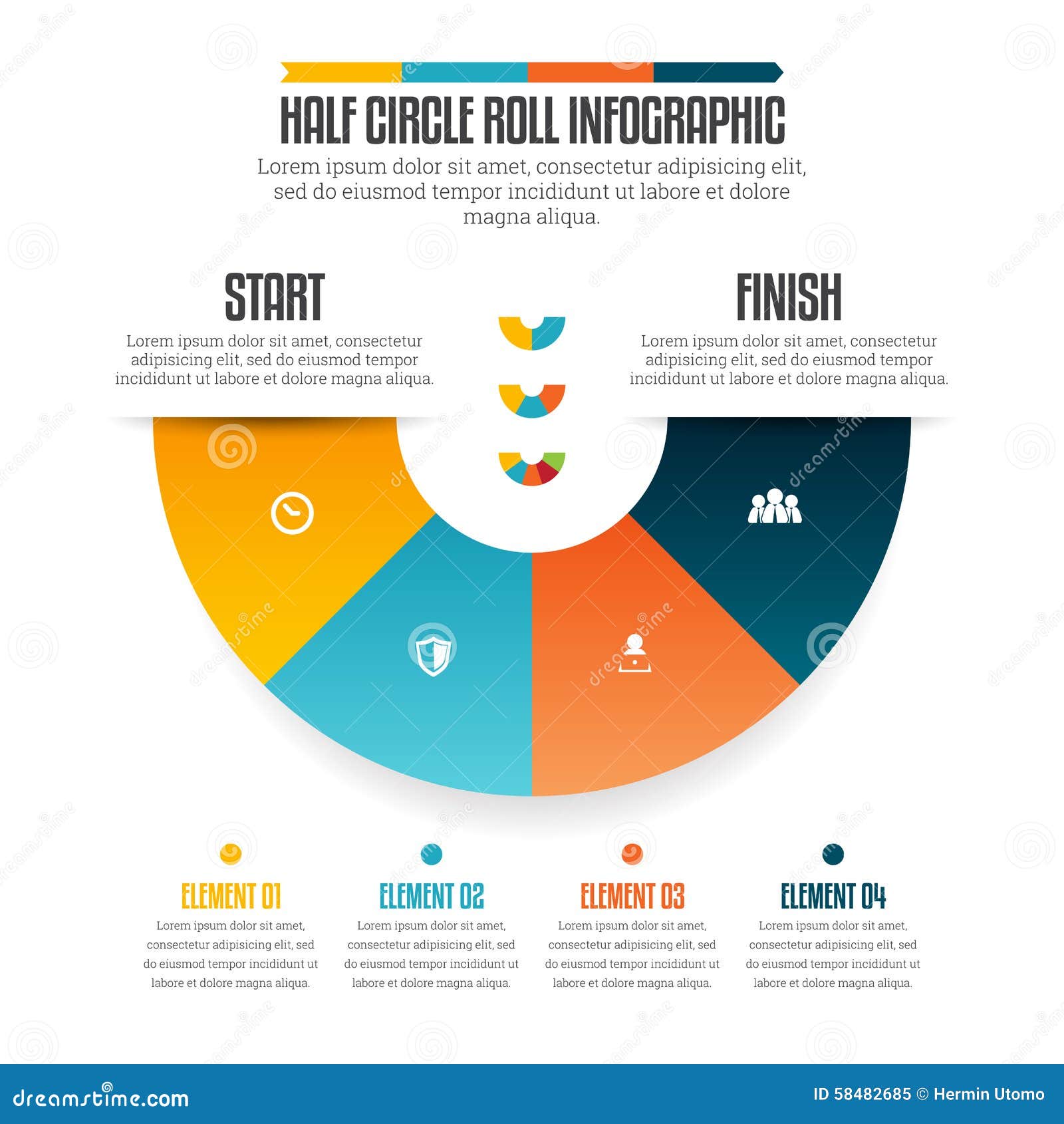 HALF CIRCLE ROLL INFOGRAPHIC

Lorem ipsum dolor sit amet, consectetur adipisicing elit, sed do eiusmod tempor incididunt ut labore et dolore magna aliqua.

START

Lorem ipsum dolor sit amet, consectetur adipisicing elit, sed do eiusmod tempor incididunt ut labore et dolore magna aliqua.

FINISH

Lorem ipsum dolor sit amet, consectetur adipisicing elit, sed do eiusmod tempor incididunt ut labore et dolore magna aliqua.

ELEMENT 01

Lorem ipsum dolor sit amet, consectetur adipisicing elit, sed do eiusmod tempor incididunt ut labore et dolore magna aliqua.

ELEMENT 02

Lorem ipsum dolor sit amet, consectetur adipisicing elit, sed do eiusmod tempor incididunt ut labore et dolore magna aliqua.

ELEMENT 03

Lorem ipsum dolor sit amet, consectetur adipisicing elit, sed do eiusmod tempor incididunt ut labore et dolore magna aliqua.

ELEMENT 04

Lorem ipsum dolor sit amet, consectetur adipisicing elit, sed do eiusmod tempor incididunt ut labore et dolore magna aliqua.

dreamstime.com

ID 58482685 © Hermin Utomo