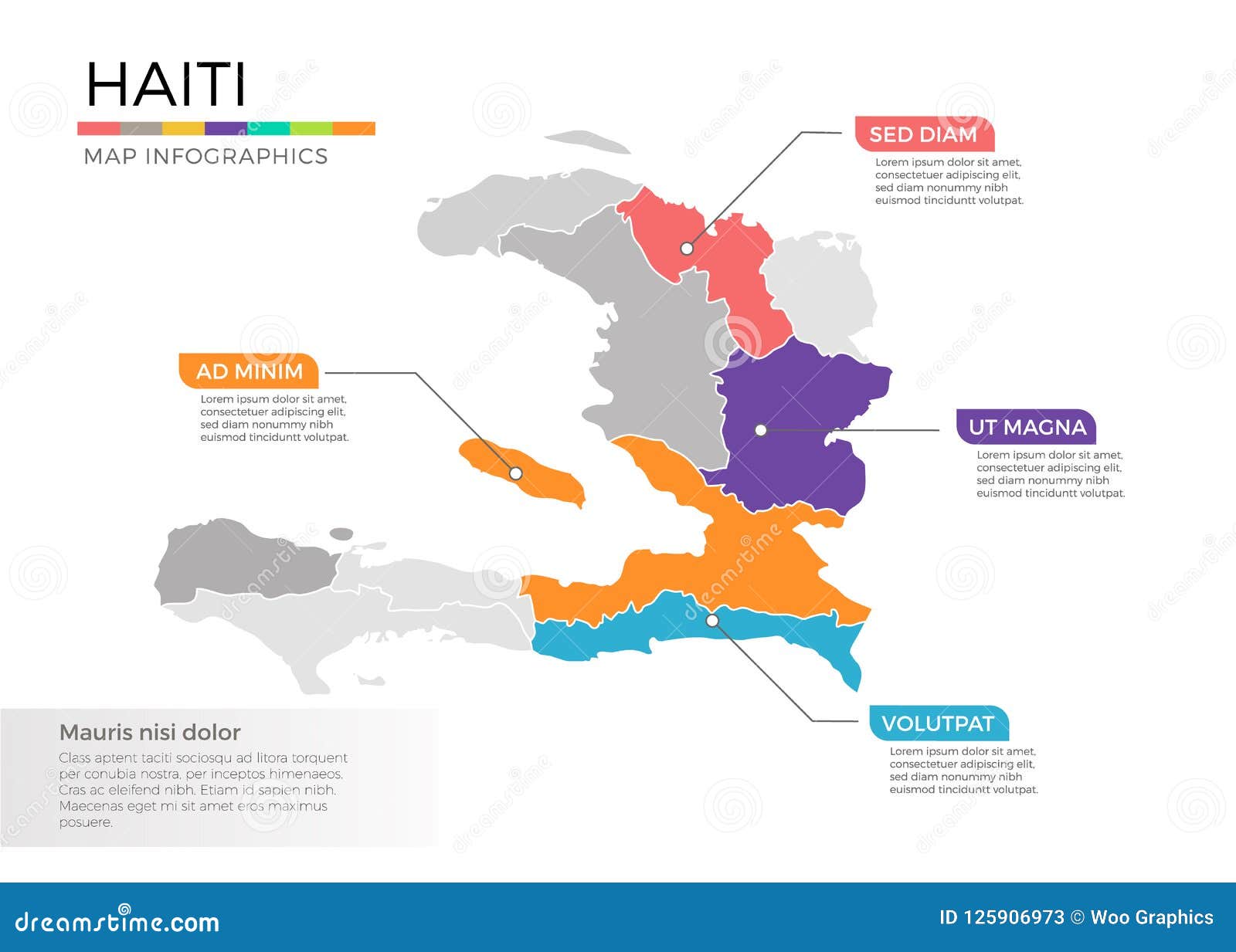 HAITI

MAP INFOGRAPHICS

SED DIAM

Lorem ipsum dolor sit amet, consectetuer adipiscing elit, sed diam nonummy nibh euismod tinciduntt volutpat.

AD MINIM

Lorem ipsum dolor sit amet, consectetuer adipiscing elit, sed diam nonummy nibh euismod tinciduntt volutpat.

UT MAGNA

Lorem ipsum dolor sit amet, consectetuer adipiscing elit, sed diam nonummy nibh euismod tinciduntt volutpat.

VOLUTPAT

Lorem ipsum dolor sit amet, consectetuer adipiscing elit, sed diam nonummy nibh euismod tinciduntt volutpat.

Mauris nisi dolor

Class aptent taciti sociosqu ad litora torquent per conubia nostra, per inceptos himenaeos. Cras ac eleifend nibh. Etiam id sapien nibh. Maecenas eget mi sit amet eros maximus posuere.

dreamstime.com

ID 125906973 © Woo Graphics