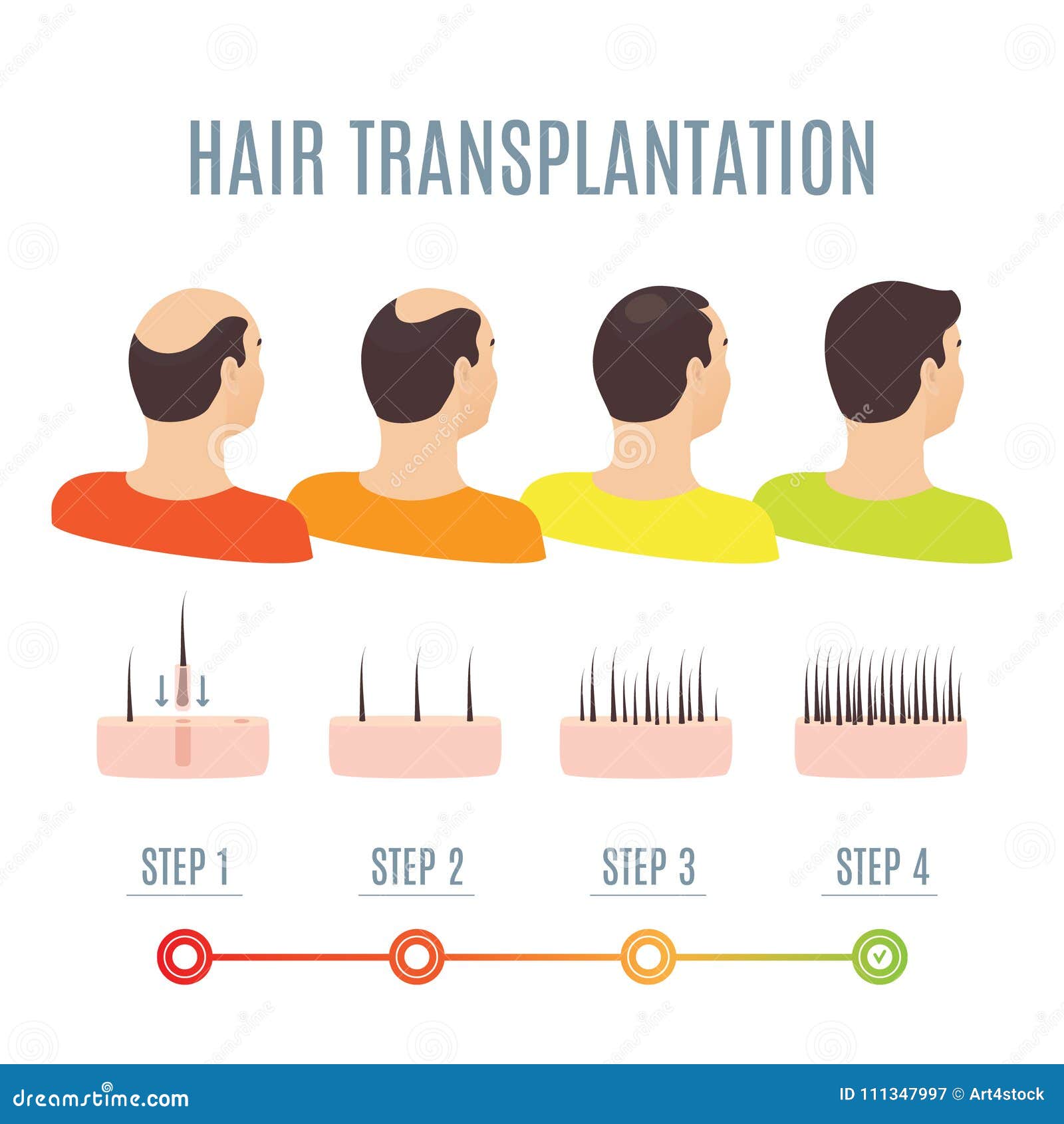 HAIR TRANSPLANTATION

STEP 1

STEP 2

STEP 3

STEP 4

dreamstime.com

ID 111347997 © Art4stock