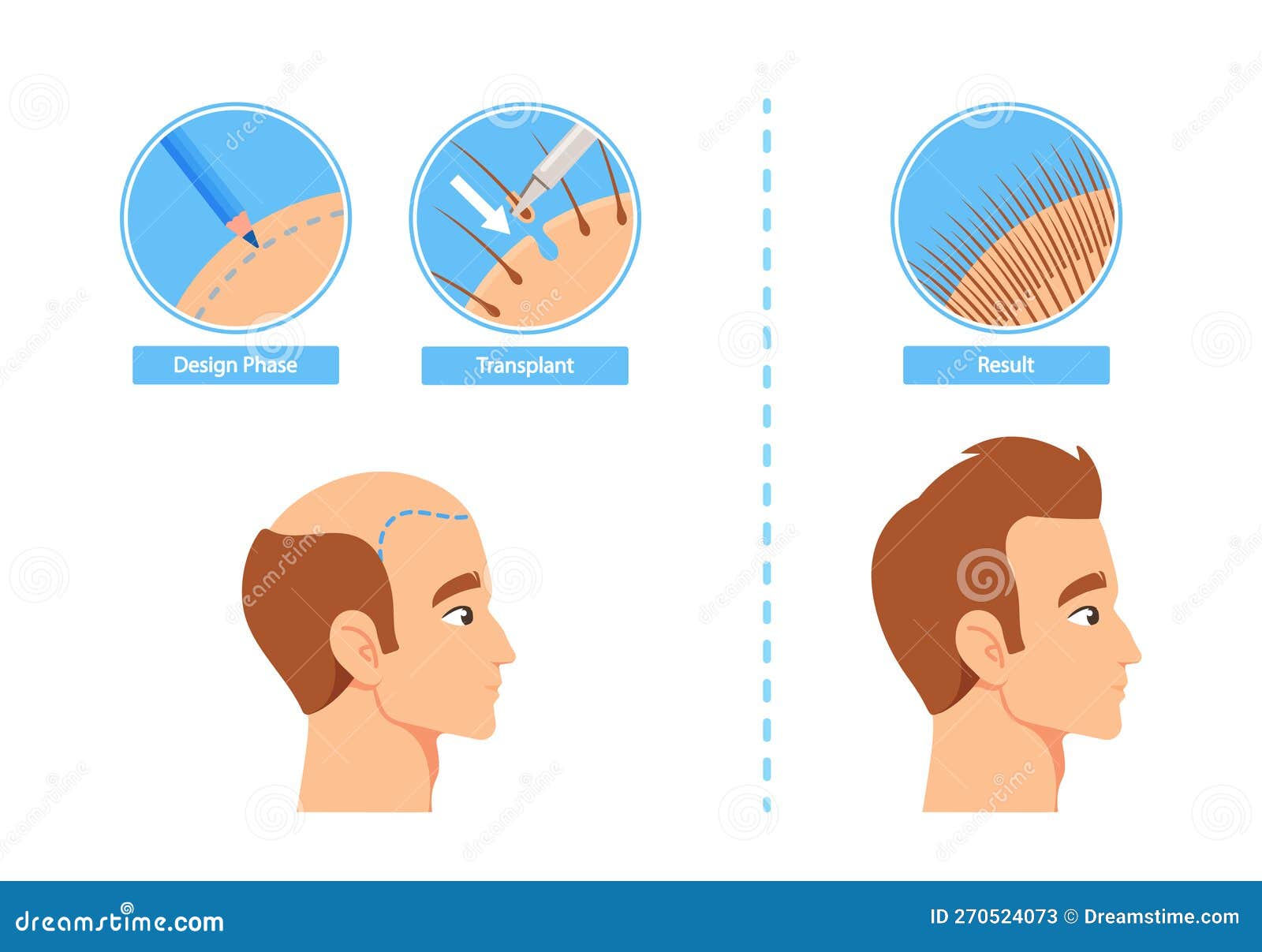 Design Phase

Transplant

Result

dreamstime.com

ID 270524073 © Dreamstime.com