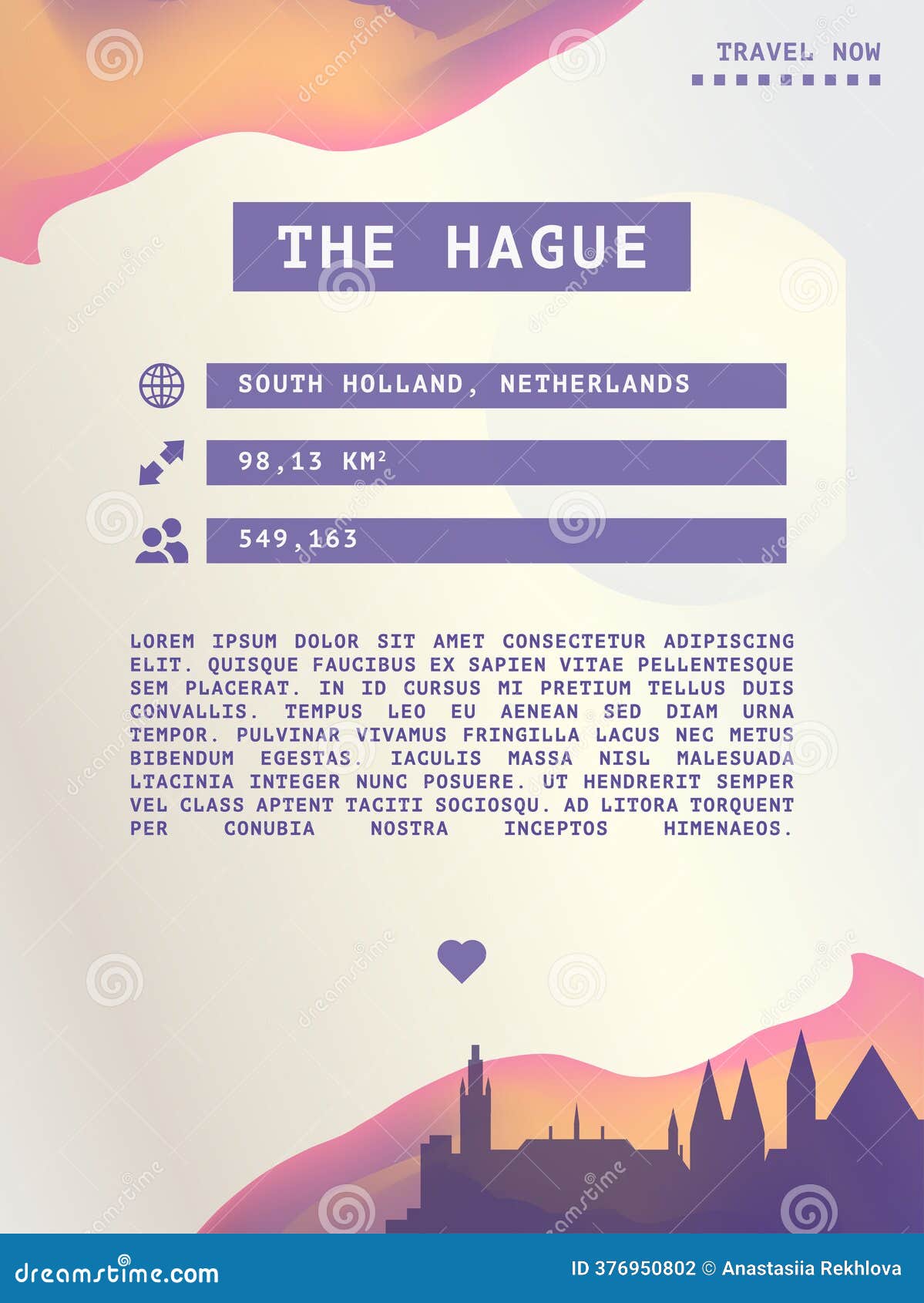 TRAVEL NOW

THE HAGUE

SOUTH HOLLAND, NETHERLANDS

98,13 KM$^2$

549,163

LOREM IPSUM DOLOR SIT AMET CONSECTETUR ADIPISCING ELIT. QUISQUE FAUCIBUS EX SAPIEN VITAE PELLENTESQUE SEM PLACERAT. IN ID CURSUS MI PRETIUM TELLUS DUIS CONVALLIS. TEMPUS LEO EU AENEAN SED DIAM URNA TEMPOR. PULVINAR VIVAMUS FRINGILLA LACUS NEC METUS BIBENDUM EGESTAS. IACULIS MASSA NISL MALESUADA LTACINIA INTEGER NUNC POSUERE. UT HENDRERIT SEMPER VEL CLASS APTENT TACITI SOCIOSQU. AD LITORA TORQUENT PER CONUBIA NOSTRA INCEPTOS HIMENAEOS.

dreamstime.com

ID 376950802 © Anastasiia Rekhlova