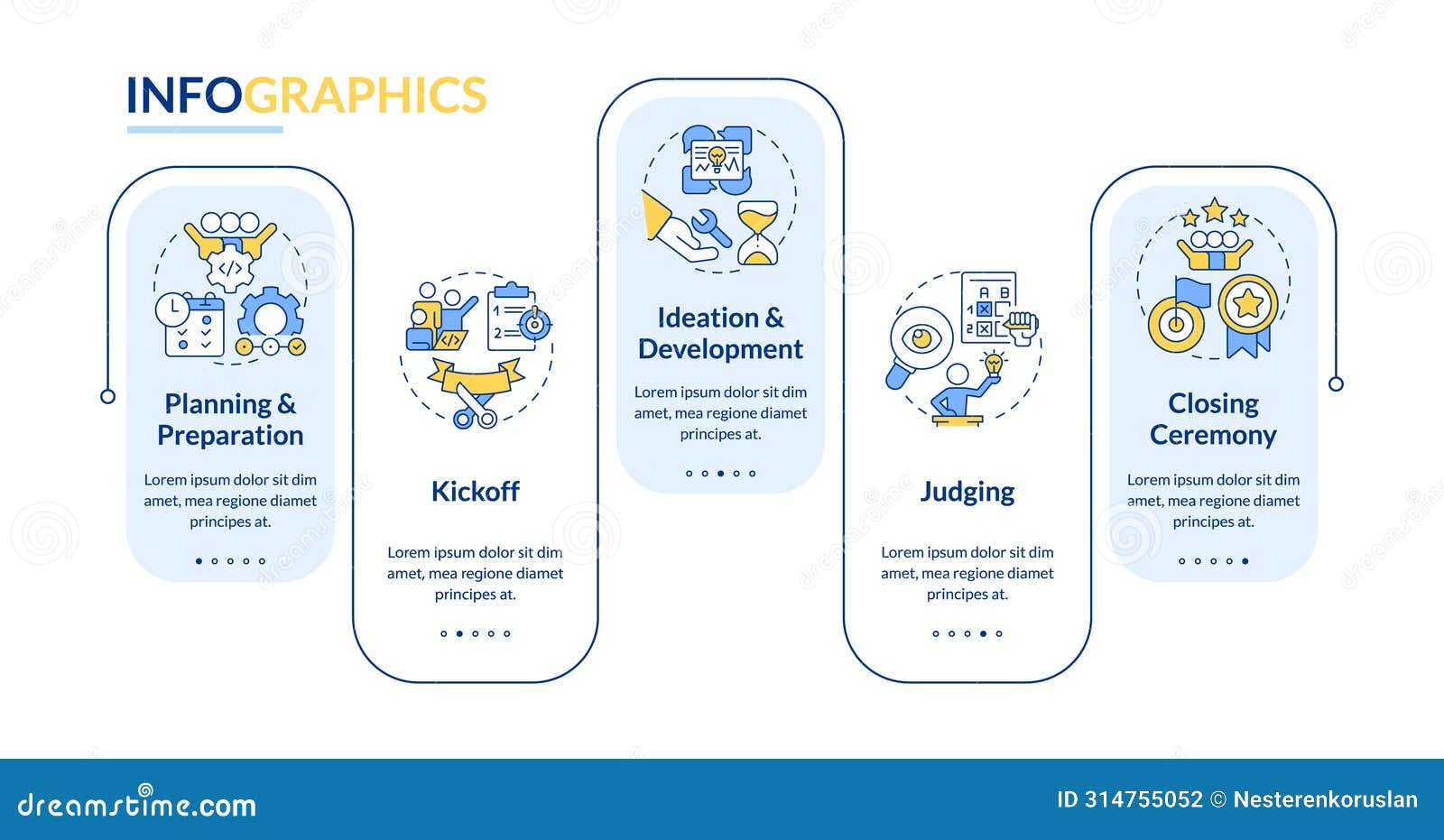 INFOGRAPHICS

Planning & Preparation

Lorem ipsum dolor sit dim amet, mea regione diamet principes at.

Kickoff

Lorem ipsum dolor sit dim amet, mea regione diamet principes at.

Ideation & Development

Lorem ipsum dolor sit dim amet, mea regione diamet principes at.

Judging

Lorem ipsum dolor sit dim amet, mea regione diamet principes at.

Closing Ceremony

Lorem ipsum dolor sit dim amet, mea regione diamet principes at.

dreamstime.com

ID 314755052 © Nesterenkoruslan