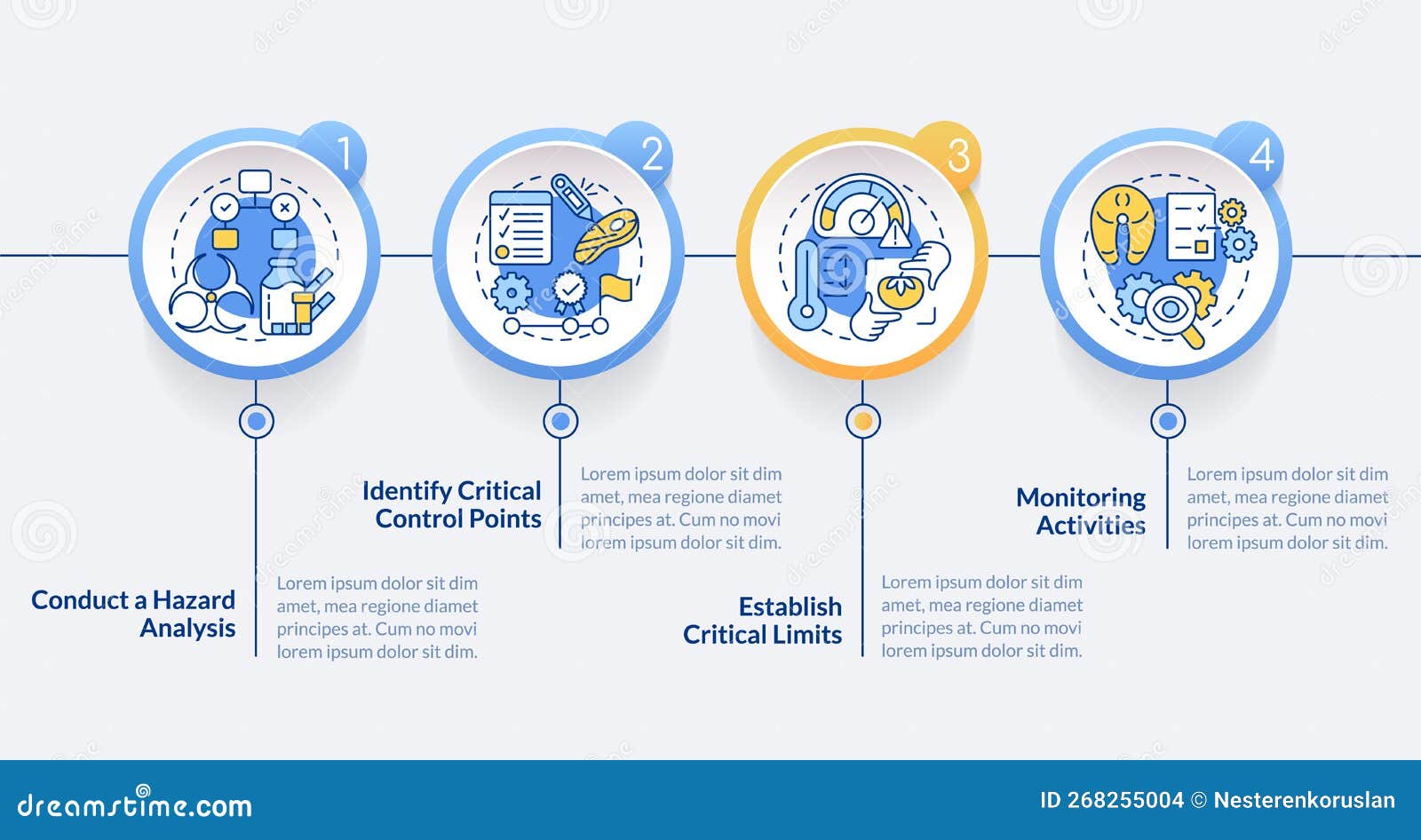 1

2

3

4

Conduct a Hazard Analysis

Lorem ipsum dolor sit dim amet, mea regione diamet principes at. Cum no movi lorem ipsum dolor sit dim.

Identify Critical Control Points

Lorem ipsum dolor sit dim amet, mea regione diamet principes at. Cum no movi lorem ipsum dolor sit dim.

Establish Critical Limits

Lorem ipsum dolor sit dim amet, mea regione diamet principes at. Cum no movi lorem ipsum dolor sit dim.

Monitoring Activities

Lorem ipsum dolor sit dim amet, mea regione diamet principes at. Cum no movi lorem ipsum dolor sit dim.

dreamstime.com

ID 268255004 © Nesterenkoruslan