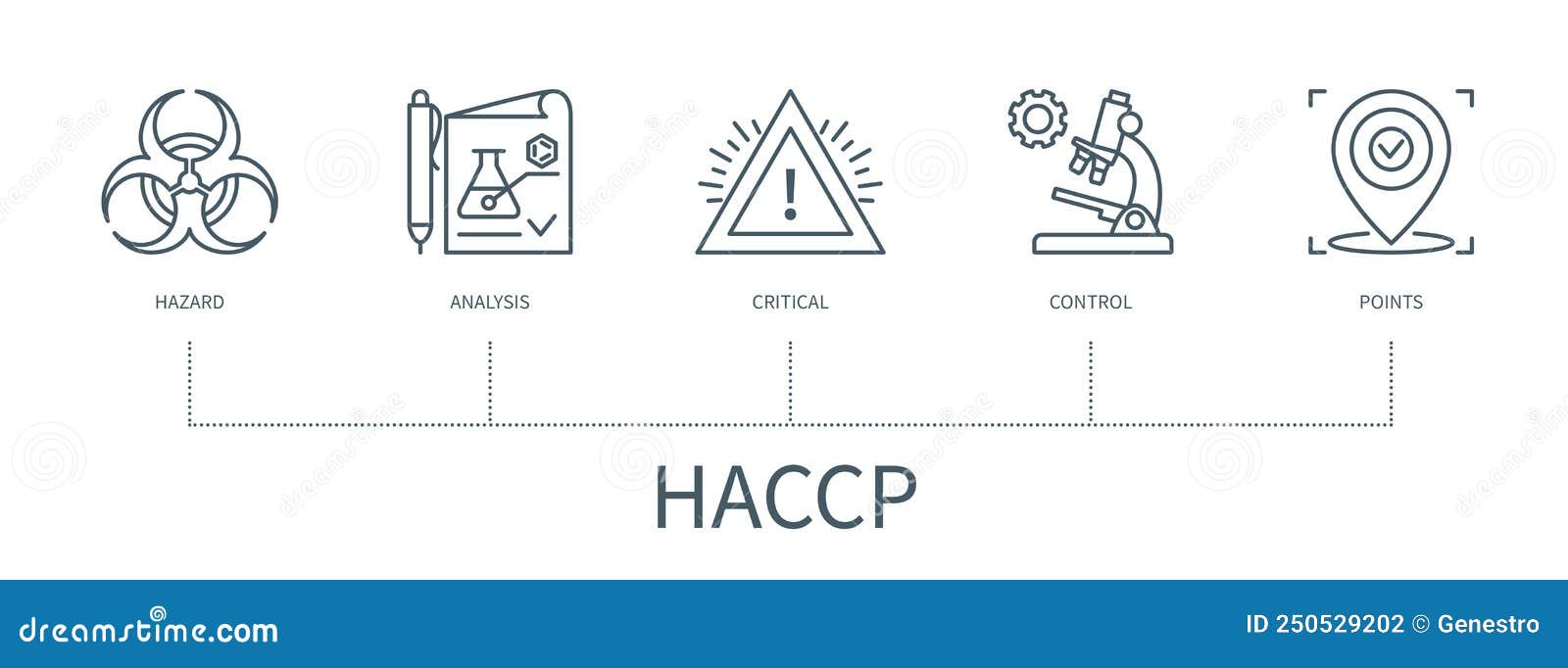 HAZARD

ANALYSIS

CRITICAL

CONTROL

POINTS

HACCP

dreamstime.com

ID 250529202 © Genestro