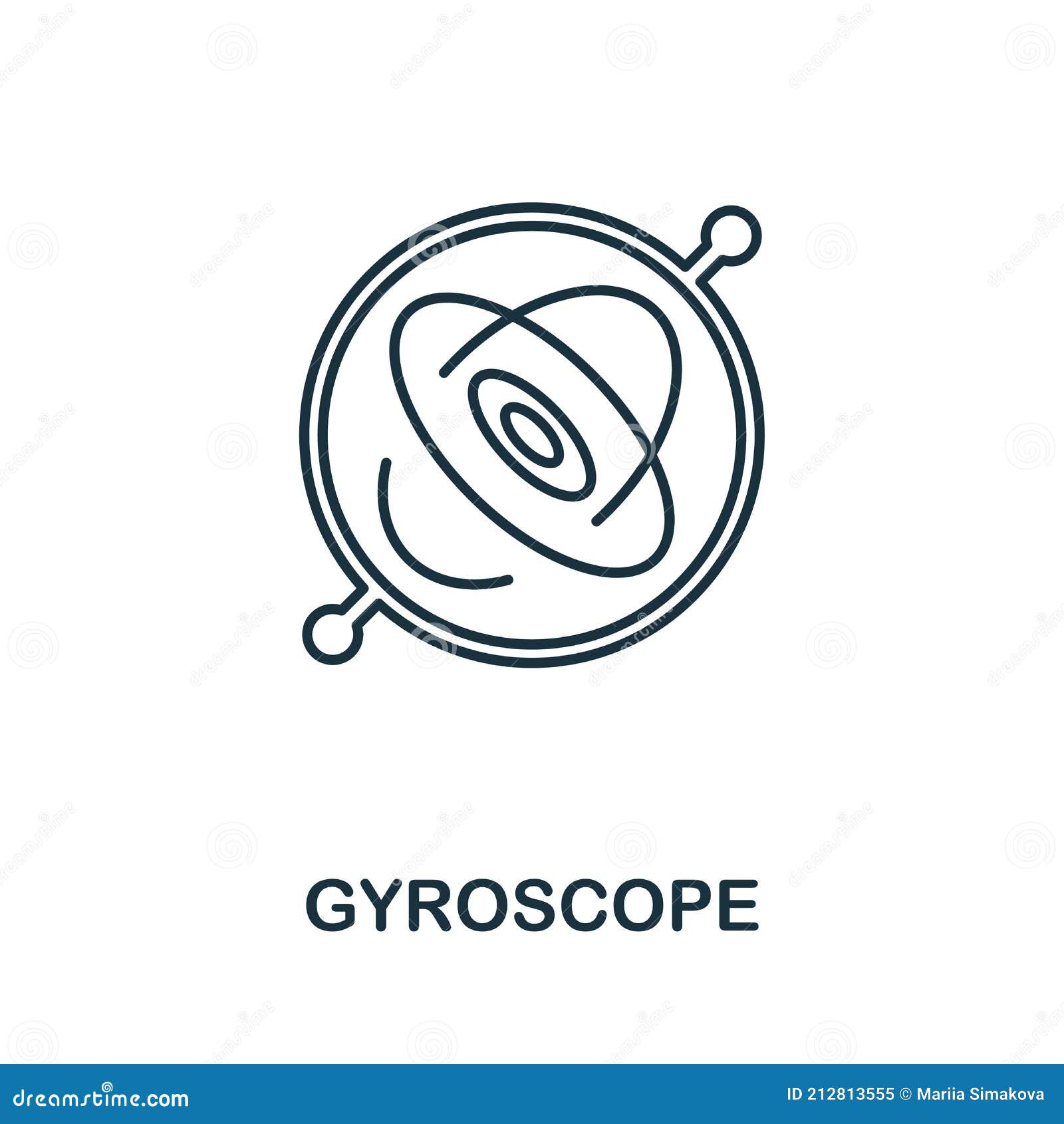 GYROSCOPE

dreamstime.com

ID 212813555 © Mariia Simakova