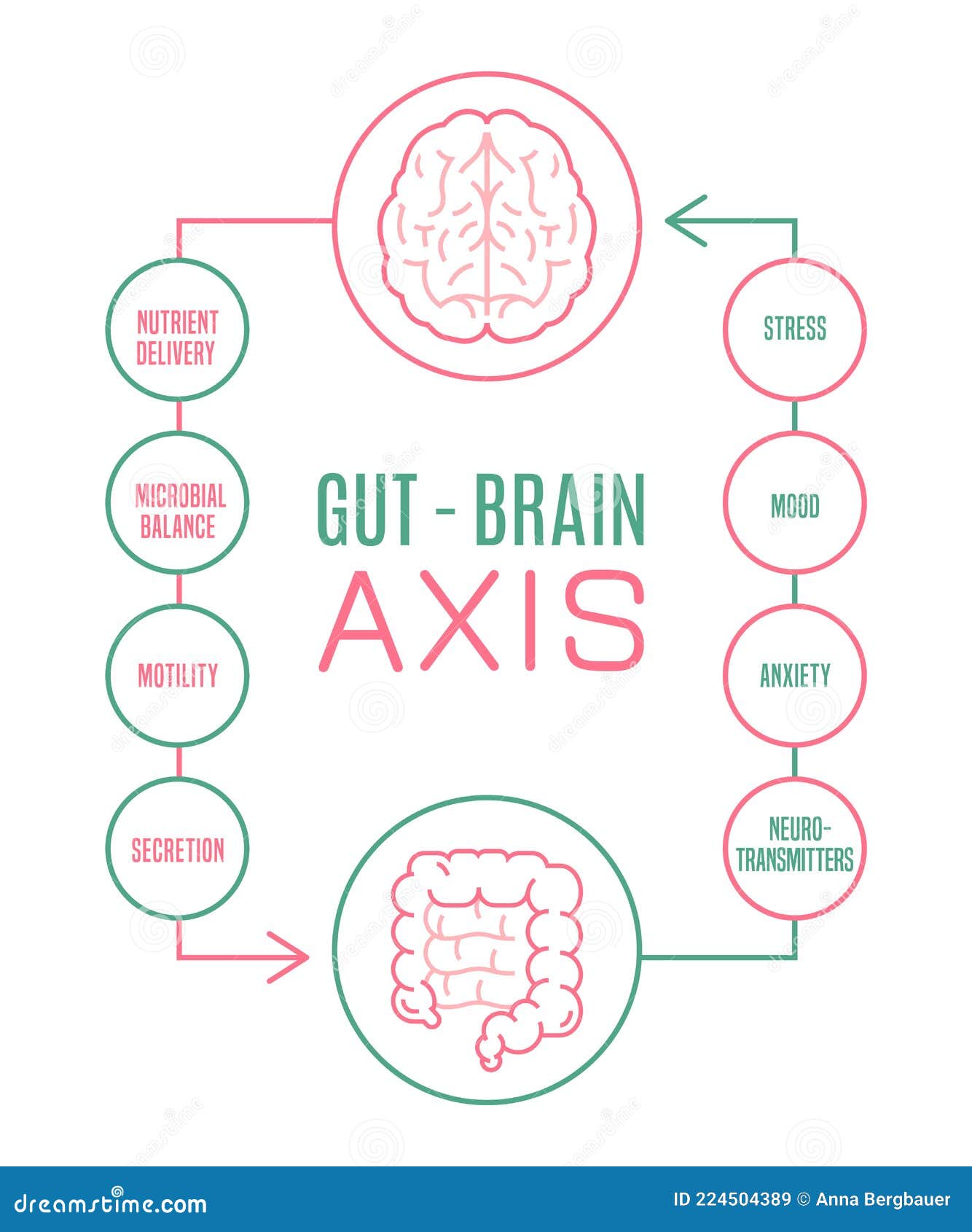 NUTRIENT DELIVERY

MICROBIAL BALANCE

MOTILITY

SECRETION

GUT - BRAIN
AXIS

STRESS

MOOD

ANXIETY

NEURO-TRANSMITTERS

dreamstime.com

ID 224504389 © Anna Bergbauer