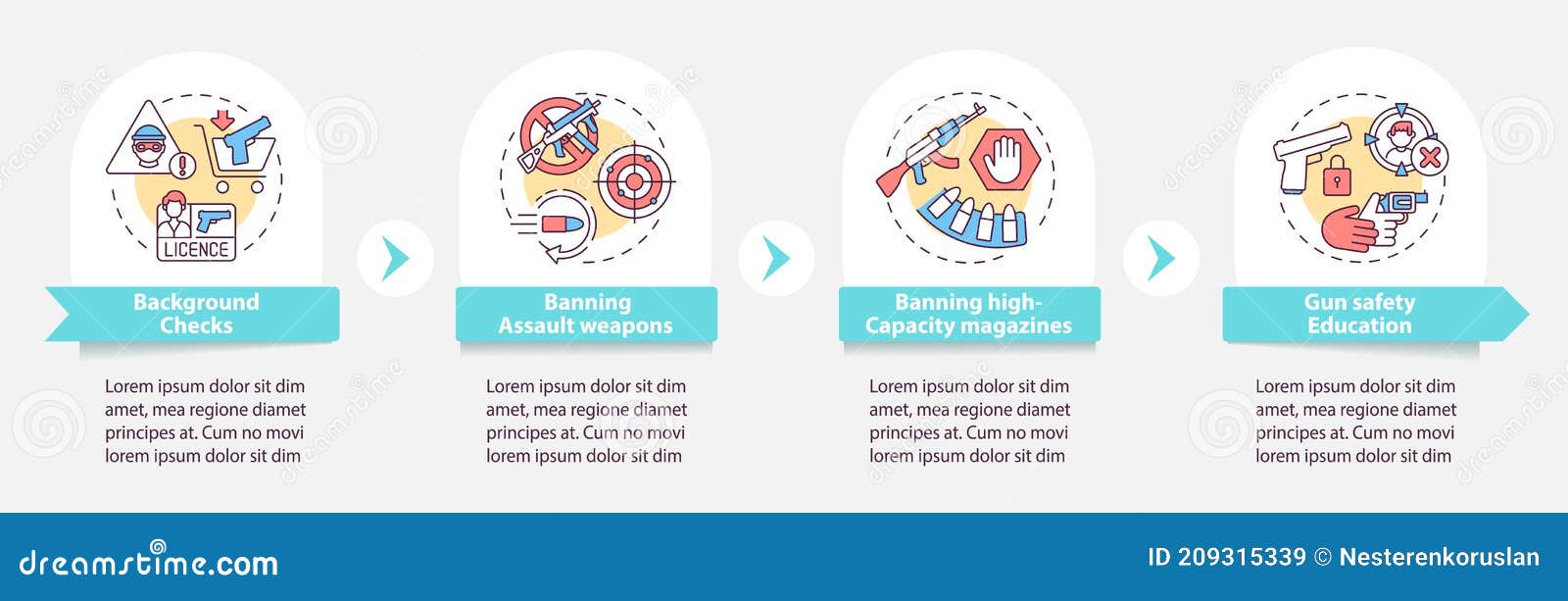 LICENCE

Background Checks

Lorem ipsum dolor sit dim amet, mea regione diamet principes at. Cum no movi lorem ipsum dolor sit dim

Banning Assault weapons

Lorem ipsum dolor sit dim amet, mea regione diamet principes at. Cum no movi lorem ipsum dolor sit dim

Banning high-Capacity magazines

Lorem ipsum dolor sit dim amet, mea regione diamet principes at. Cum no movi lorem ipsum dolor sit dim

Gun safety Education

Lorem ipsum dolor sit dim amet, mea regione diamet principes at. Cum no movi lorem ipsum dolor sit dim

dreamstime.com

ID 209315339 © Nesterenkoruslan