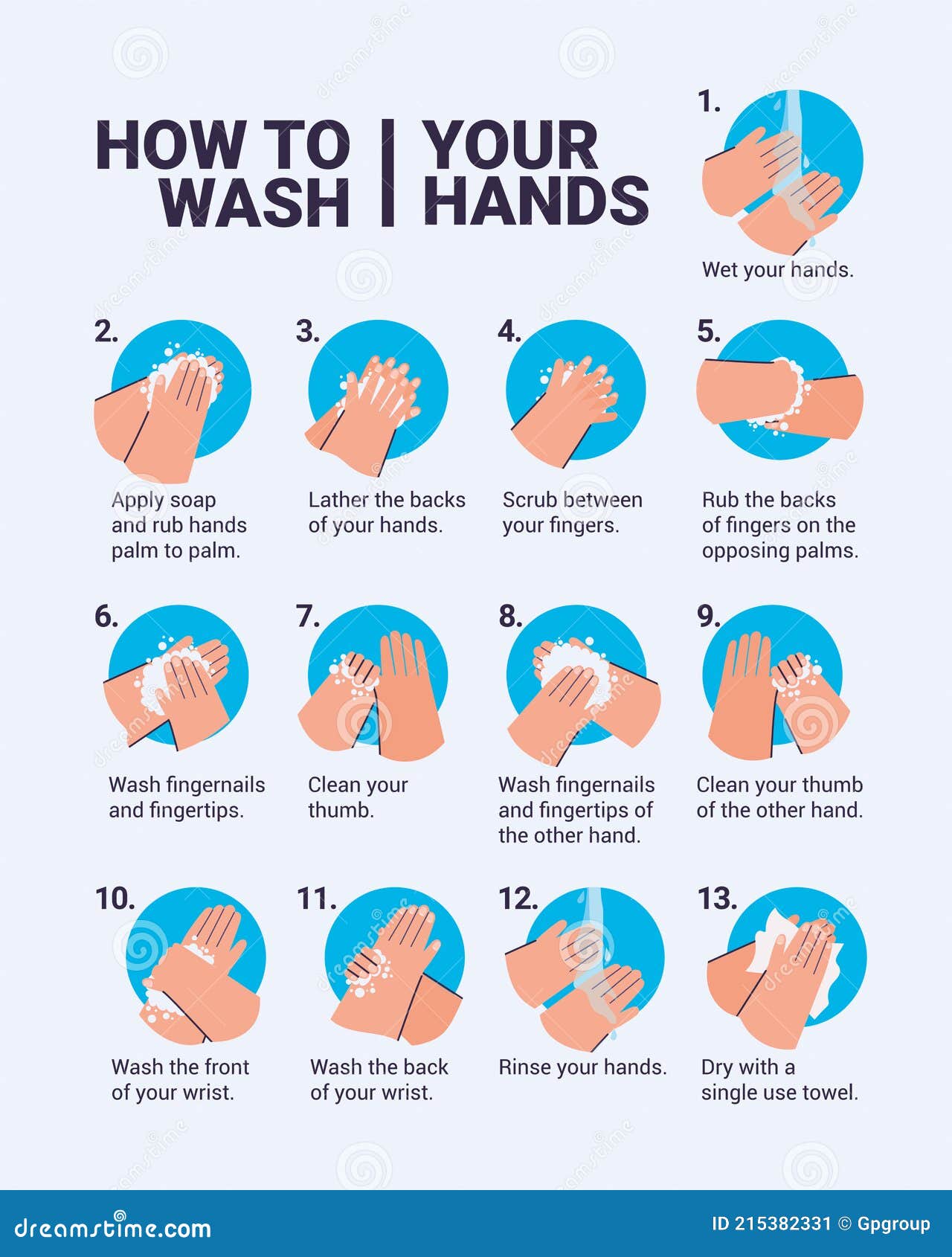 HOW TO WASH | YOUR HANDS

1.
Wet your hands.

2.
Apply soap and rub hands palm to palm.

3.
Lather the backs of your hands.

4.
Scrub between your fingers.

5.
Rub the backs of fingers on the opposing palms.

6.
Wash fingernails and fingertips.

7.
Clean your thumb.

8.
Wash fingernails and fingertips of the other hand.

9.
Clean your thumb of the other hand.

10.
Wash the front of your wrist.

11.
Wash the back of your wrist.

12.
Rinse your hands.

13.
Dry with a single use towel.

dreamstime.com

ID 215382331 © Gpgroup