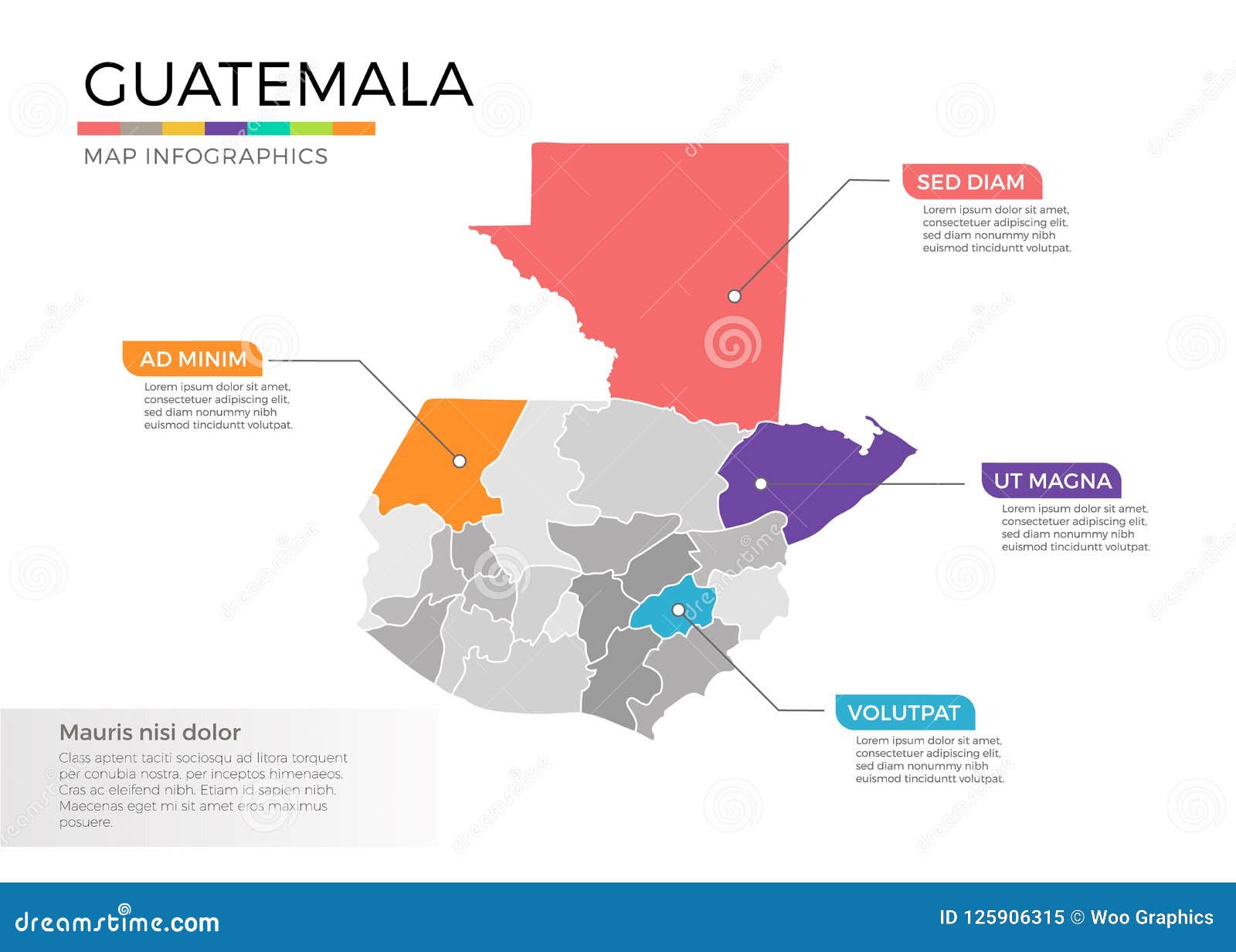 GUATEMALA

MAP INFOGRAPHICS

SED DIAM

Lorem ipsum dolor sit amet, consectetuer adipiscing elit, sed diam nonummy nibh euismod tinciduntt volutpat.

AD MINIM

Lorem ipsum dolor sit amet, consectetuer adipiscing elit, sed diam nonummy nibh euismod tinciduntt volutpat.

UT MAGNA

Lorem ipsum dolor sit amet, consectetuer adipiscing elit, sed diam nonummy nibh euismod tinciduntt volutpat.

VOLUTPAT

Lorem ipsum dolor sit amet, consectetuer adipiscing elit, sed diam nonummy nibh euismod tinciduntt volutpat.

Mauris nisi dolor

Class aptent taciti sociosqu ad litora torquent per conubia nostra, per inceptos himenaeos. Cras ac eleifend nibh. Etiam id sapien nibh. Maecenas eget mi sit amet eros maximus posuere.

dreamstime.com

ID 125906315 © Woo Graphics