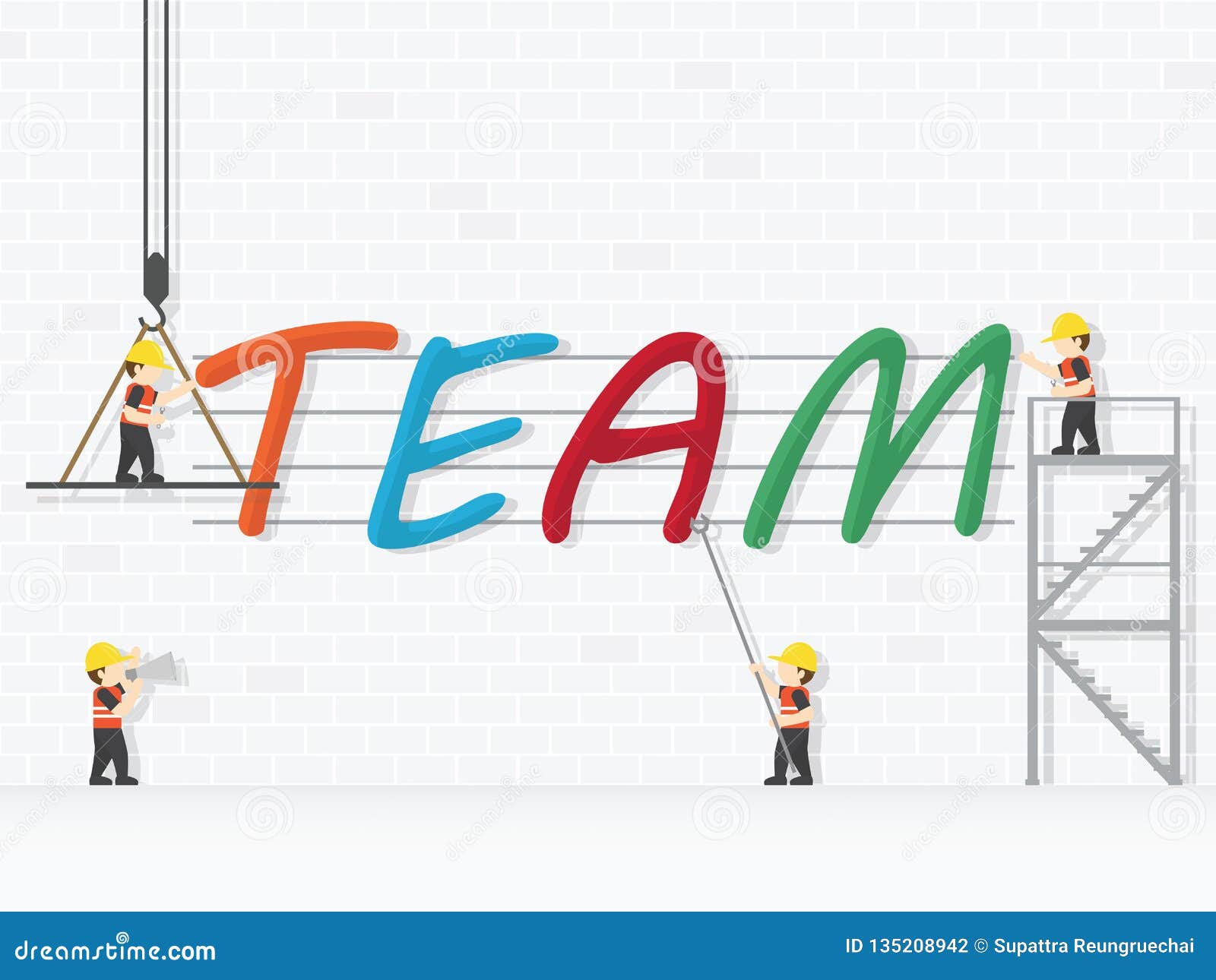 TEAM

dreamstime.com

ID 135208942 © Supattra Reungruechai