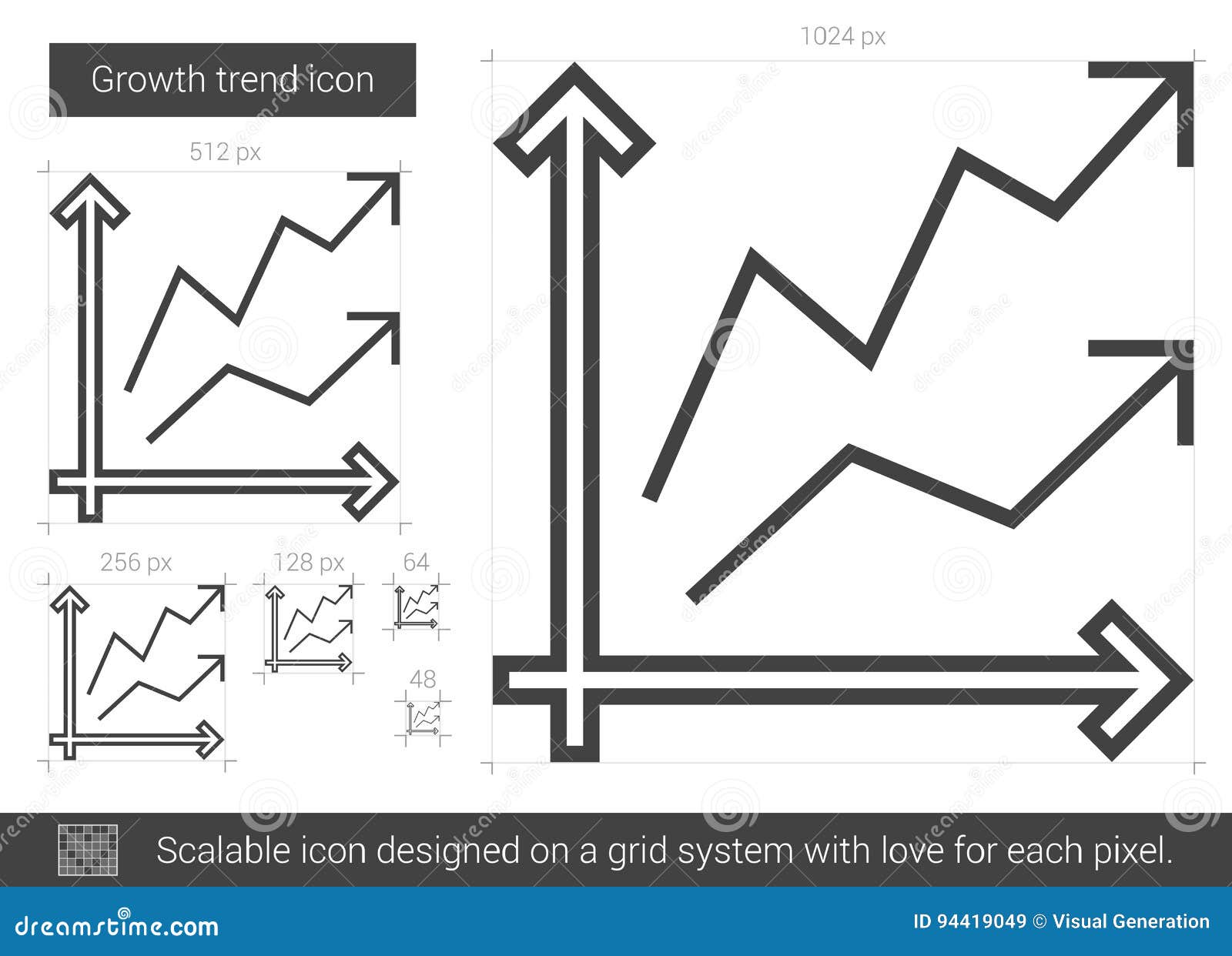 Growth trend icon

512 px

1024 px

256 px

128 px

64

48

Scalable icon designed on a grid system with love for each pixel.

dreamstime.com

ID 94419049 © Visual Generation