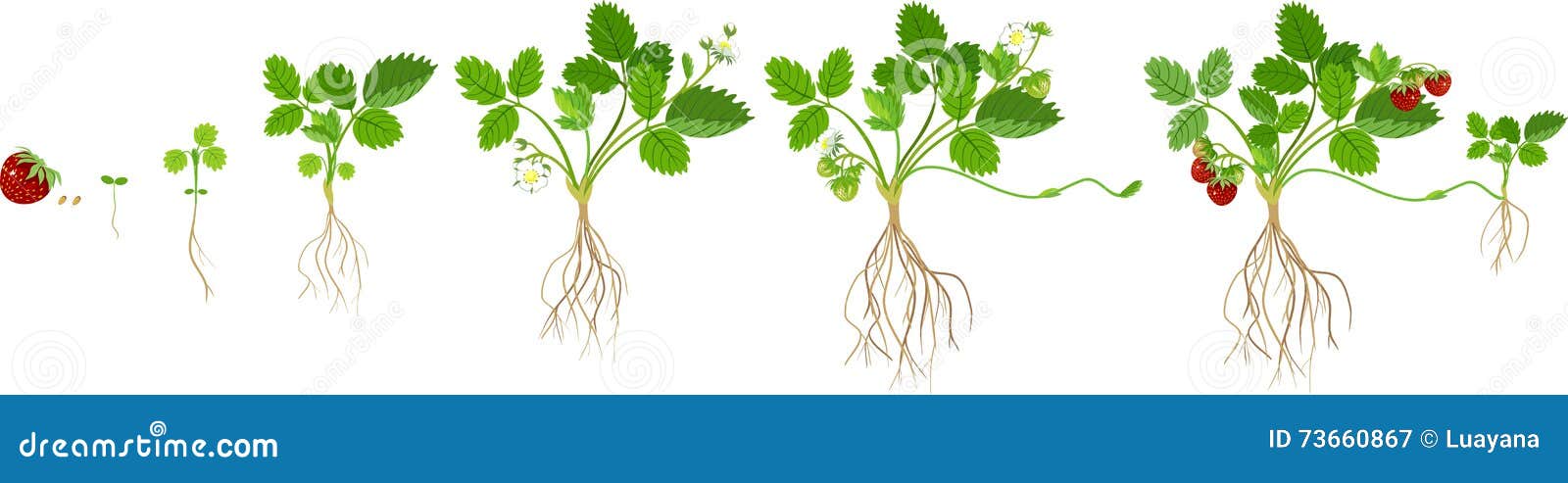 dreamstime.com

ID 73660867 © Luayana