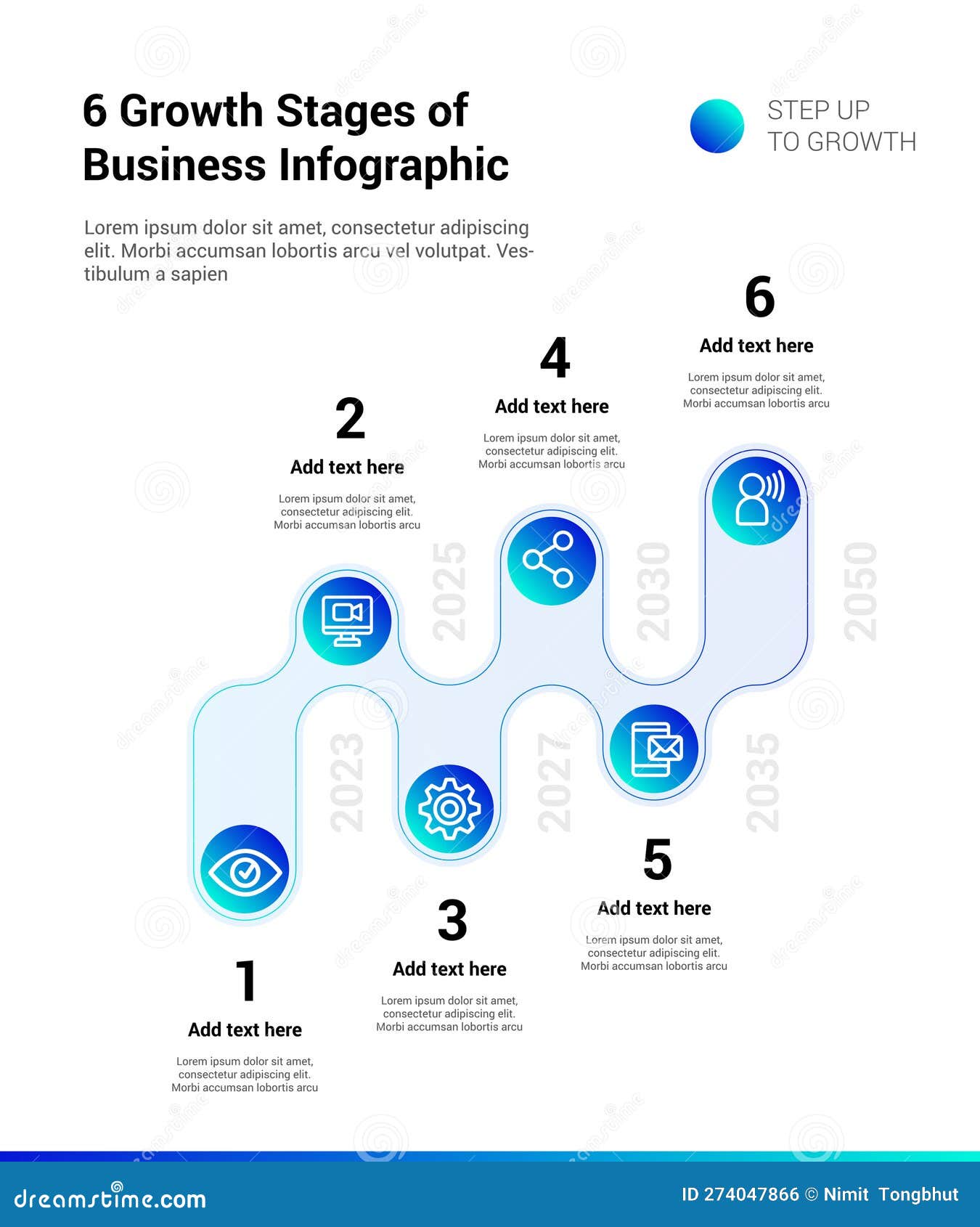 6 Growth Stages of Business Infographic

STEP UP
TO GROWTH

Lorem ipsum dolor sit amet, consectetur adipiscing elit. Morbi accumsan lobortis arcu vel volutpat. Vestibulum a sapien

6
Add text here
Lorem ipsum dolor sit amet, consectetur adipiscing elit. Morbi accumsan lobortis arcu

4
Add text here
Lorem ipsum dolor sit amet, consectetur adipiscing elit. Morbi accumsan lobortis arcu

2
Add text here
Lorem ipsum dolor sit amet, consectetur adipiscing elit. Morbi accumsan lobortis arcu

2025

2030

2050

2023

2027

2035

5
Add text here
Lorem ipsum dolor sit amet, consectetur adipiscing elit. Morbi accumsan lobortis arcu

3
Add text here
Lorem ipsum dolor sit amet, consectetur adipiscing elit. Morbi accumsan lobortis arcu

1
Add text here
Lorem ipsum dolor sit amet, consectetur adipiscing elit. Morbi accumsan lobortis arcu

dreamstime.com

ID 274047866 © Nimit Tongbhut