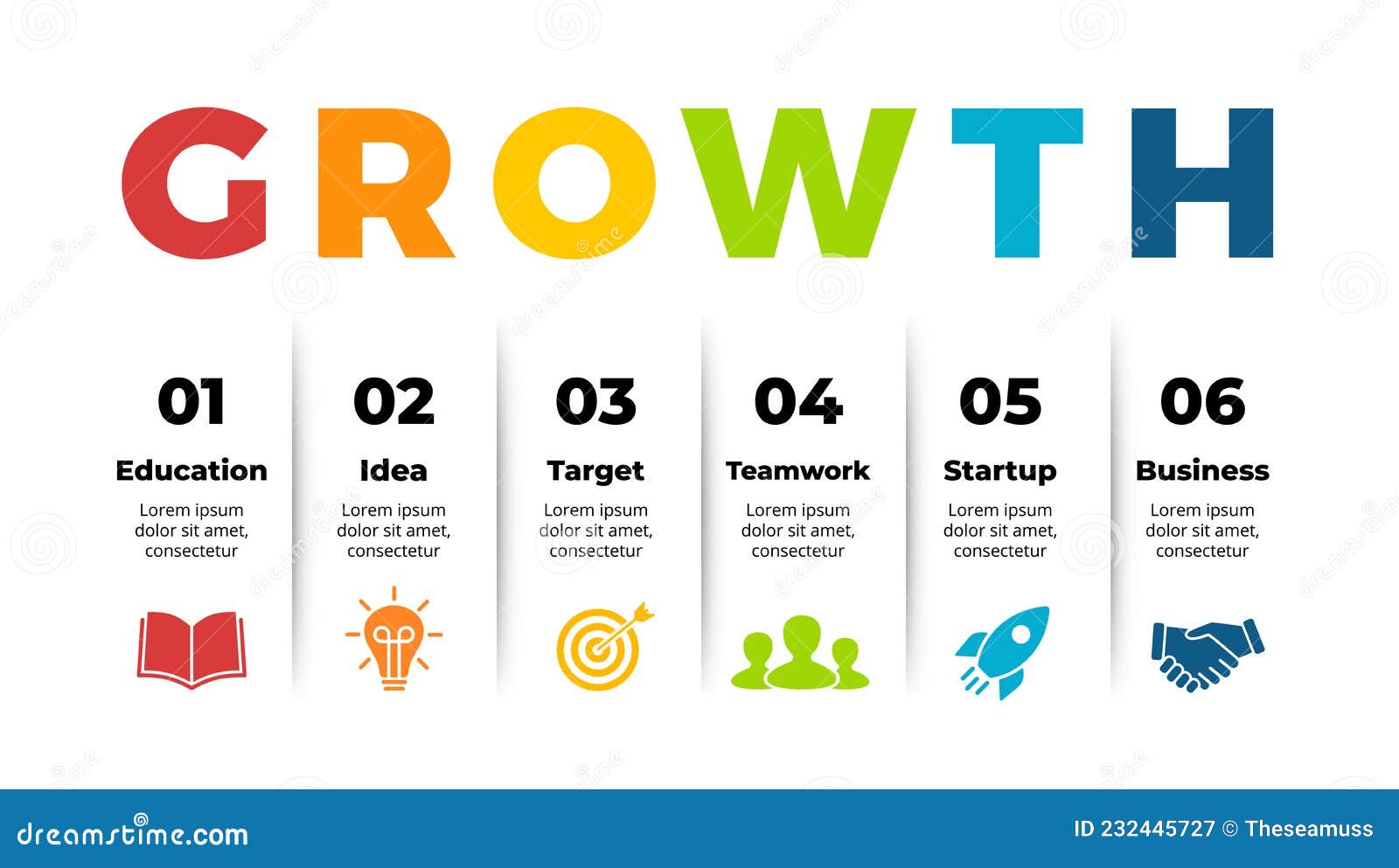 GROWTH

01
Education
Lorem ipsum dolor sit amet, consectetur

02
Idea
Lorem ipsum dolor sit amet, consectetur

03
Target
Lorem ipsum dolor sit amet, consectetur

04
Teamwork
Lorem ipsum dolor sit amet, consectetur

05
Startup
Lorem ipsum dolor sit amet, consectetur

06
Business
Lorem ipsum dolor sit amet, consectetur

dreamstime.com
ID 232445727 © Theseamuss