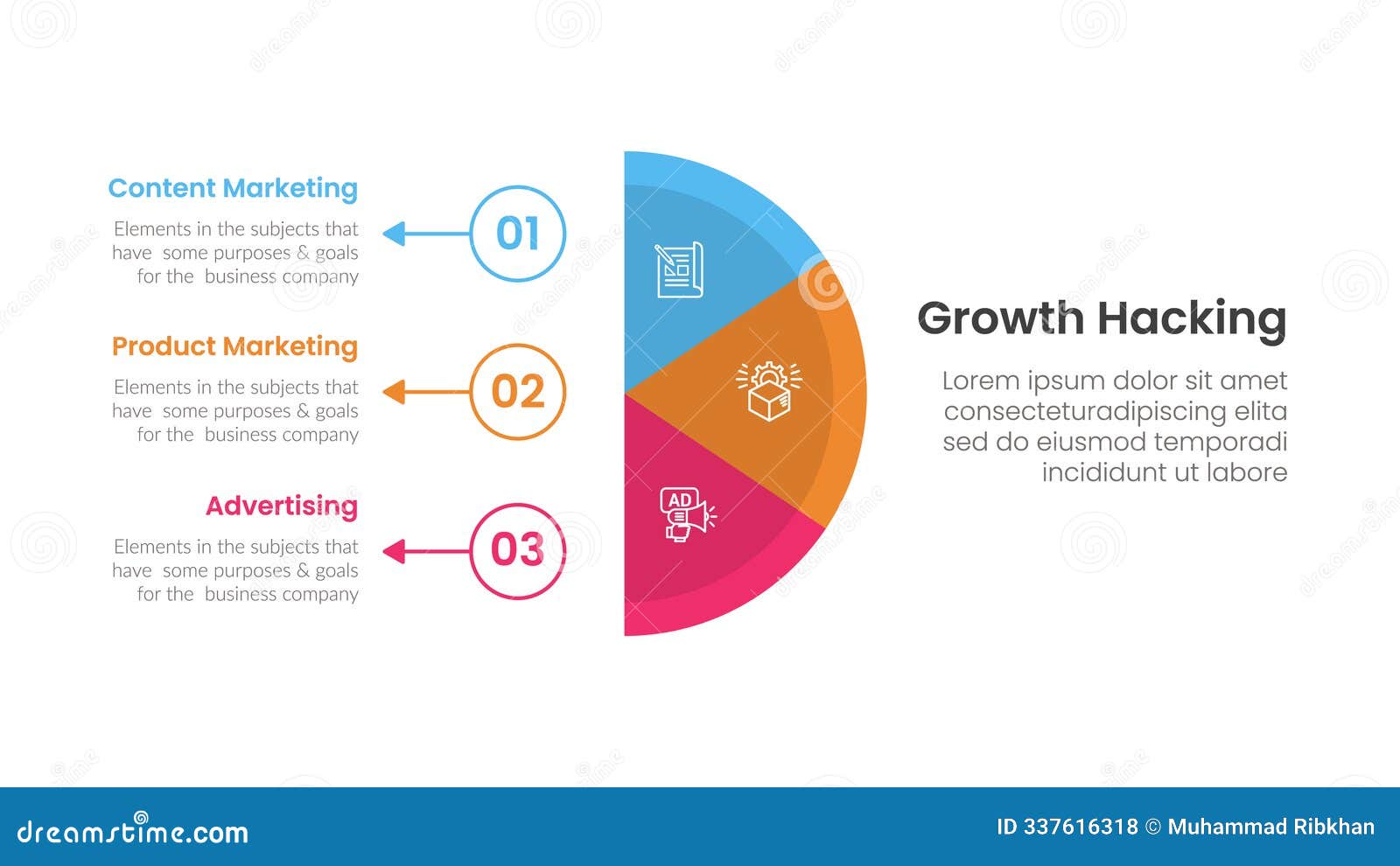 Content Marketing

Elements in the subjects that have some purposes & goals for the business company

01

Product Marketing

Elements in the subjects that have some purposes & goals for the business company

02

Advertising

Elements in the subjects that have some purposes & goals for the business company

03

AD

Growth Hacking

Lorem ipsum dolor sit amet consecteturadipiscing elita sed do eiusmod temporadi incididunt ut labore

dreamstime.com

ID 337616318 © Muhammad Ribkhan