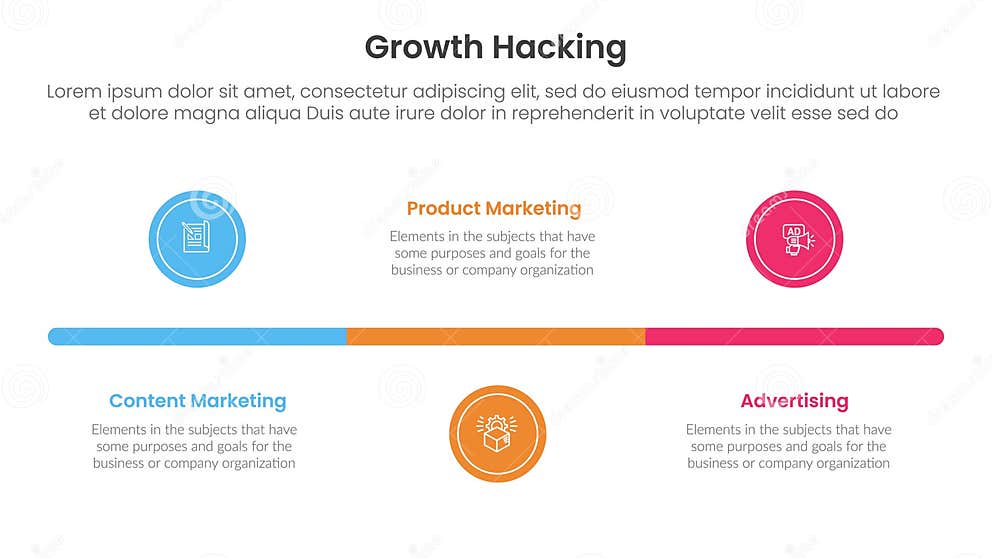 Growth Hacking

Lorem ipsum dolor sit amet, consectetur adipiscing elit, sed do eiusmod tempor incididunt ut labore et dolore magna aliqua Duis aute irure dolor in reprehenderit in voluptate velit esse sed do

Product Marketing

Elements in the subjects that have some purposes and goals for the business or company organization

AD

Content Marketing

Elements in the subjects that have some purposes and goals for the business or company organization

Advertising

Elements in the subjects that have some purposes and goals for the business or company organization