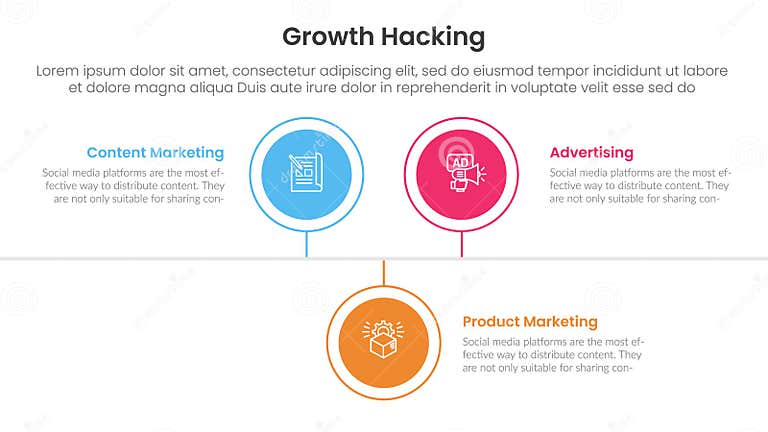 Growth Hacking

Lorem ipsum dolor sit amet, consectetur adipiscing elit, sed do eiusmod tempor incididunt ut labore et dolore magna aliqua Duis aute irure dolor in reprehenderit in voluptate velit esse sed do

Content Marketing

Social media platforms are the most effective way to distribute content. They are not only suitable for sharing con-

AD

Advertising

Social media platforms are the most effective way to distribute content. They are not only suitable for sharing con-

Product Marketing

Social media platforms are the most effective way to distribute content. They are not only suitable for sharing con-