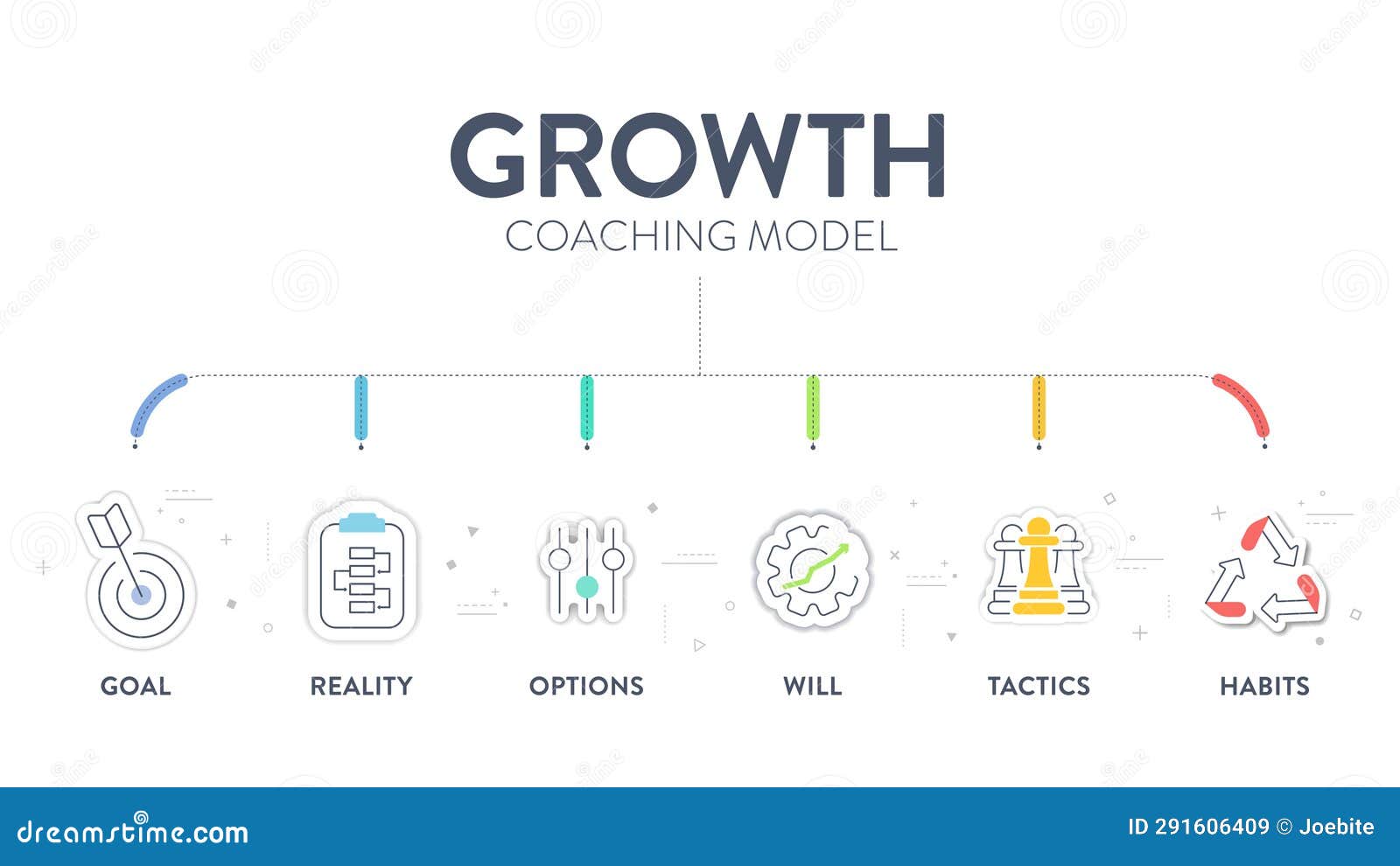 GROWTH
COACHING MODEL

GOAL

REALITY

OPTIONS

WILL

TACTICS

HABITS

dreamstime.com

ID 291606409 © Joebite