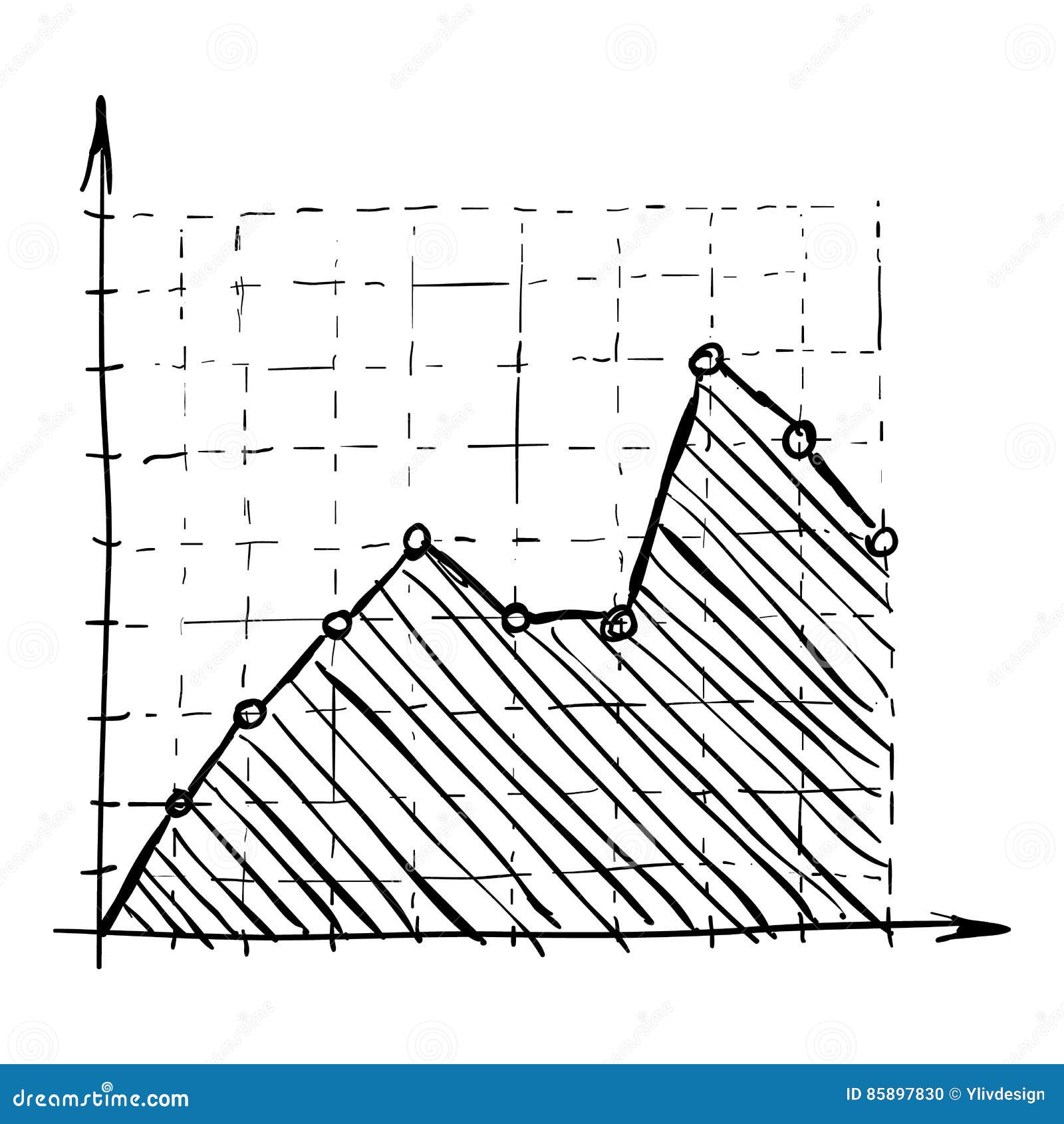 dreamstime.com

ID 85897830 © Ylivdesign