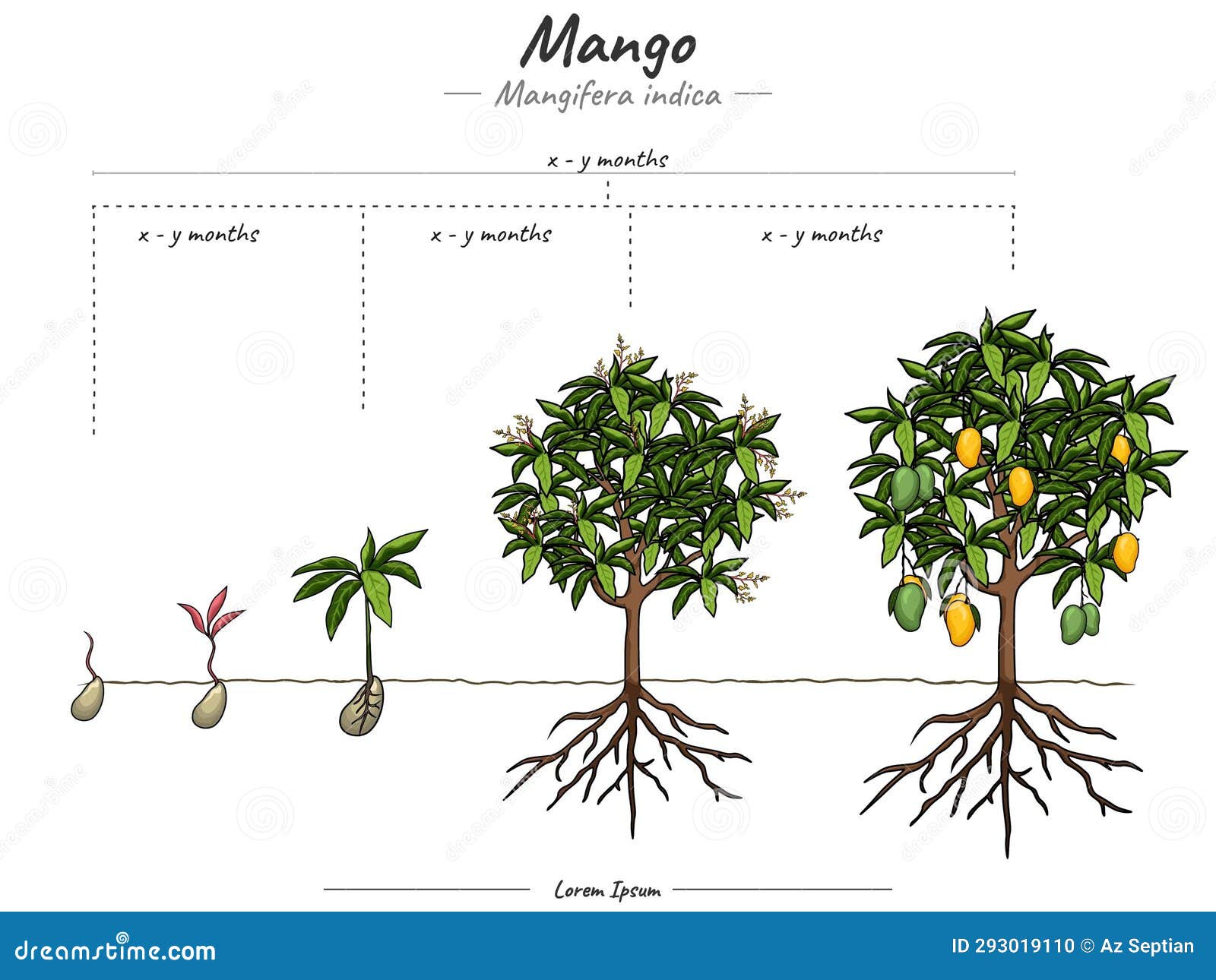 Mango

Mangifera indica

x - y months

x - y months

x - y months

x - y months

Lorem Ipsum

dreamstime.com

ID 293019110 © Az Septian