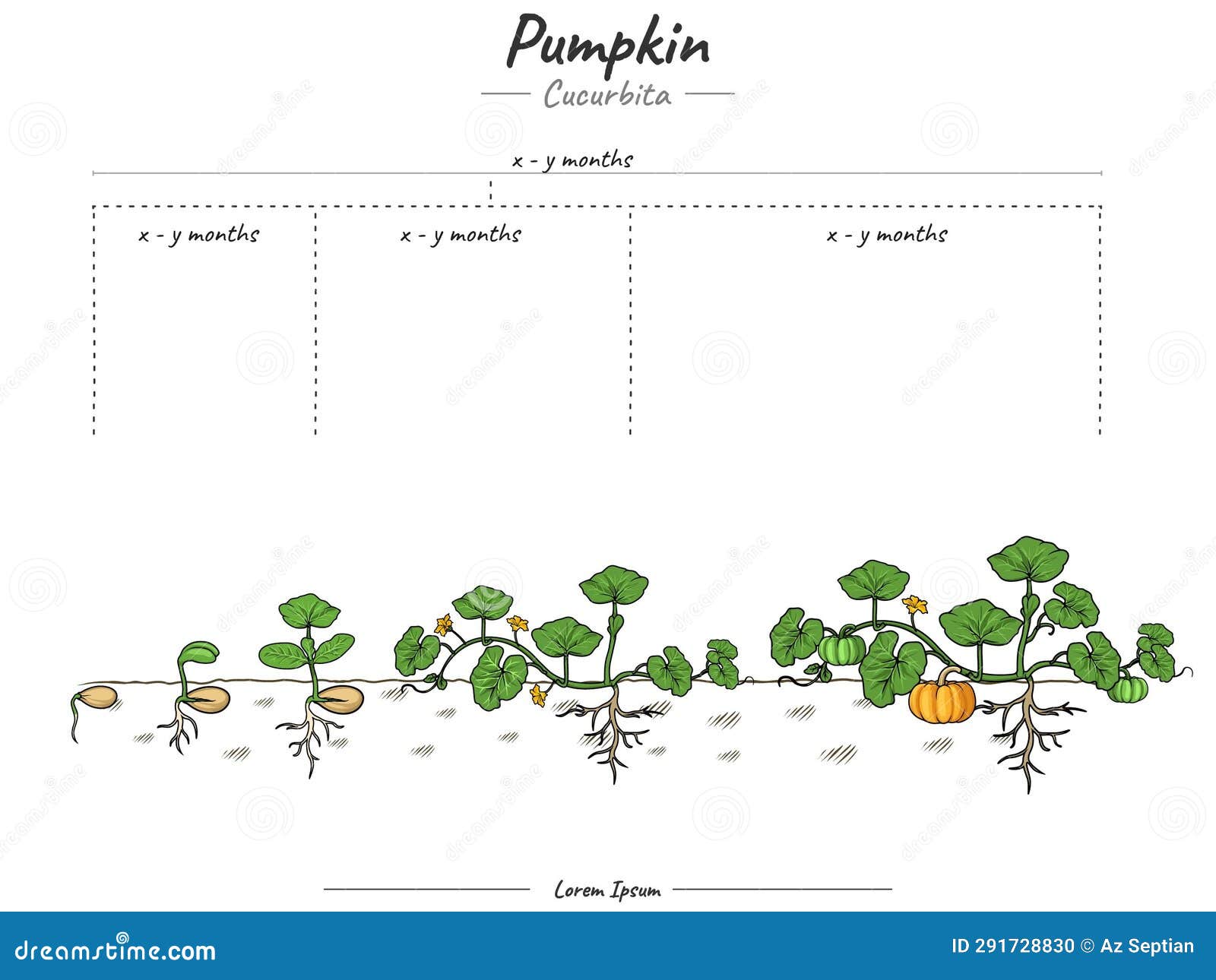 Pumpkin

Cucurbita

x - y months

x - y months

x - y months

x - y months

Lorem Ipsum

dreamstime.com

ID 291728830 © Az Septian