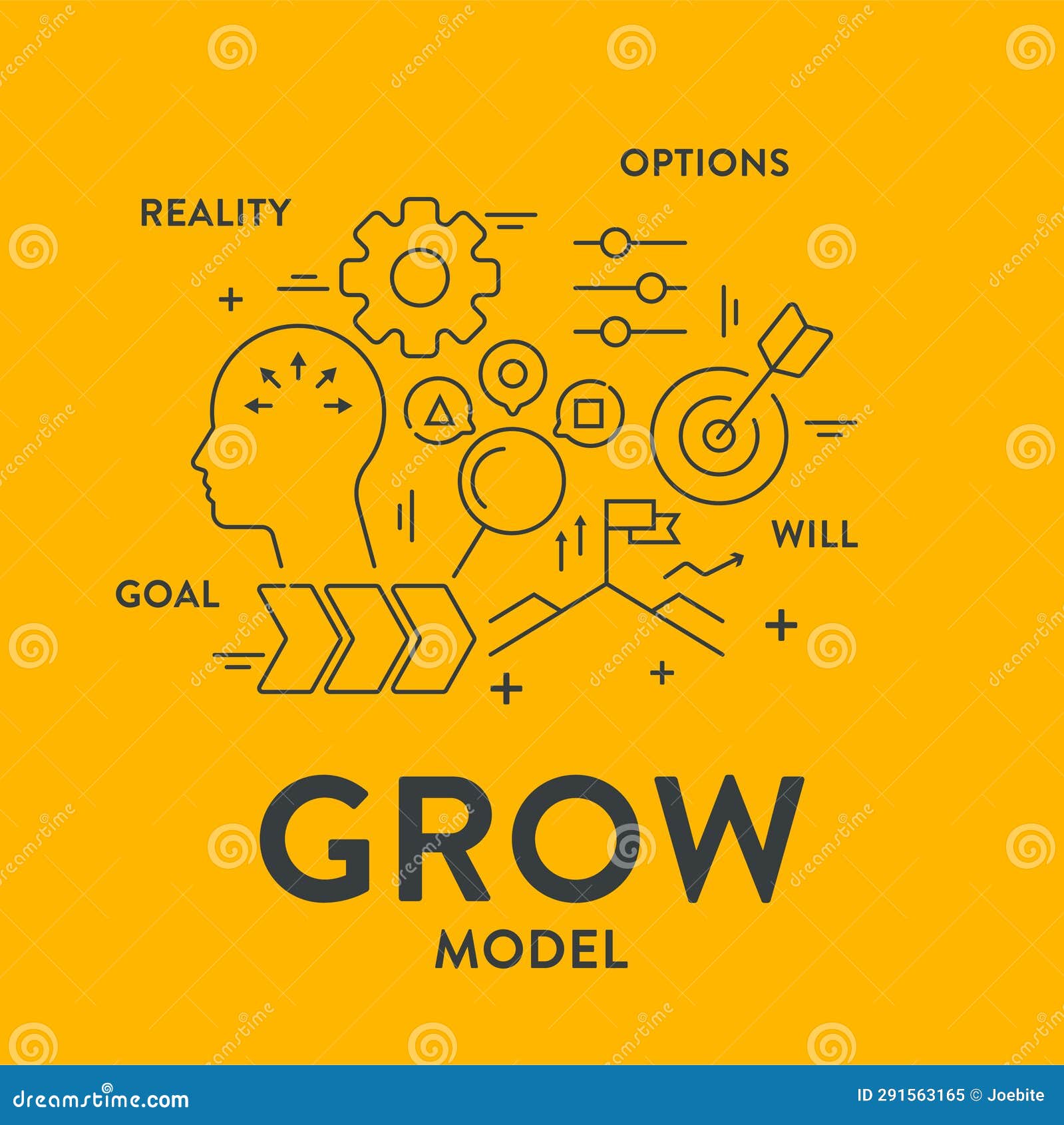 OPTIONS

REALITY

WILL

GOAL

GROW

MODEL

dreamstime.com

ID 291563165 © Joebite