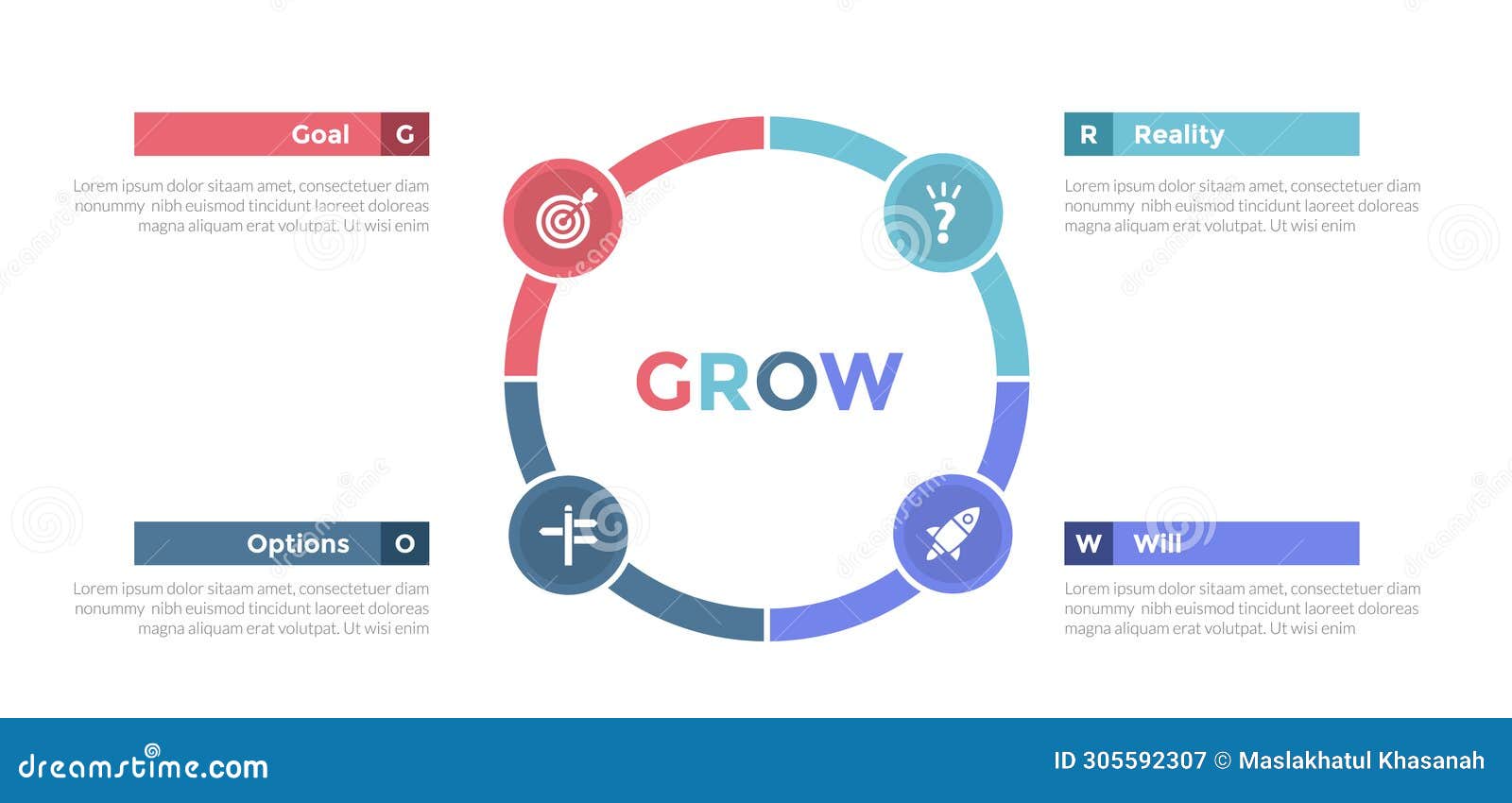 Goal G

Lorem ipsum dolor sitaam amet, consectetuer diam nonummy nibh euismod tincidunt laoreet doloreas magna aliquam erat volutpat. Ut wisi enim

R Reality

Lorem ipsum dolor sitaam amet, consectetuer diam nonummy nibh euismod tincidunt laoreet doloreas magna aliquam erat volutpat. Ut wisi enim

GROW

Options O

Lorem ipsum dolor sitaam amet, consectetuer diam nonummy nibh euismod tincidunt laoreet doloreas magna aliquam erat volutpat. Ut wisi enim

W Will

Lorem ipsum dolor sitaam amet, consectetuer diam nonummy nibh euismod tincidunt laoreet doloreas magna aliquam erat volutpat. Ut wisi enim

dreamstime.com

ID 305592307 © Maslakhatul Khasanah