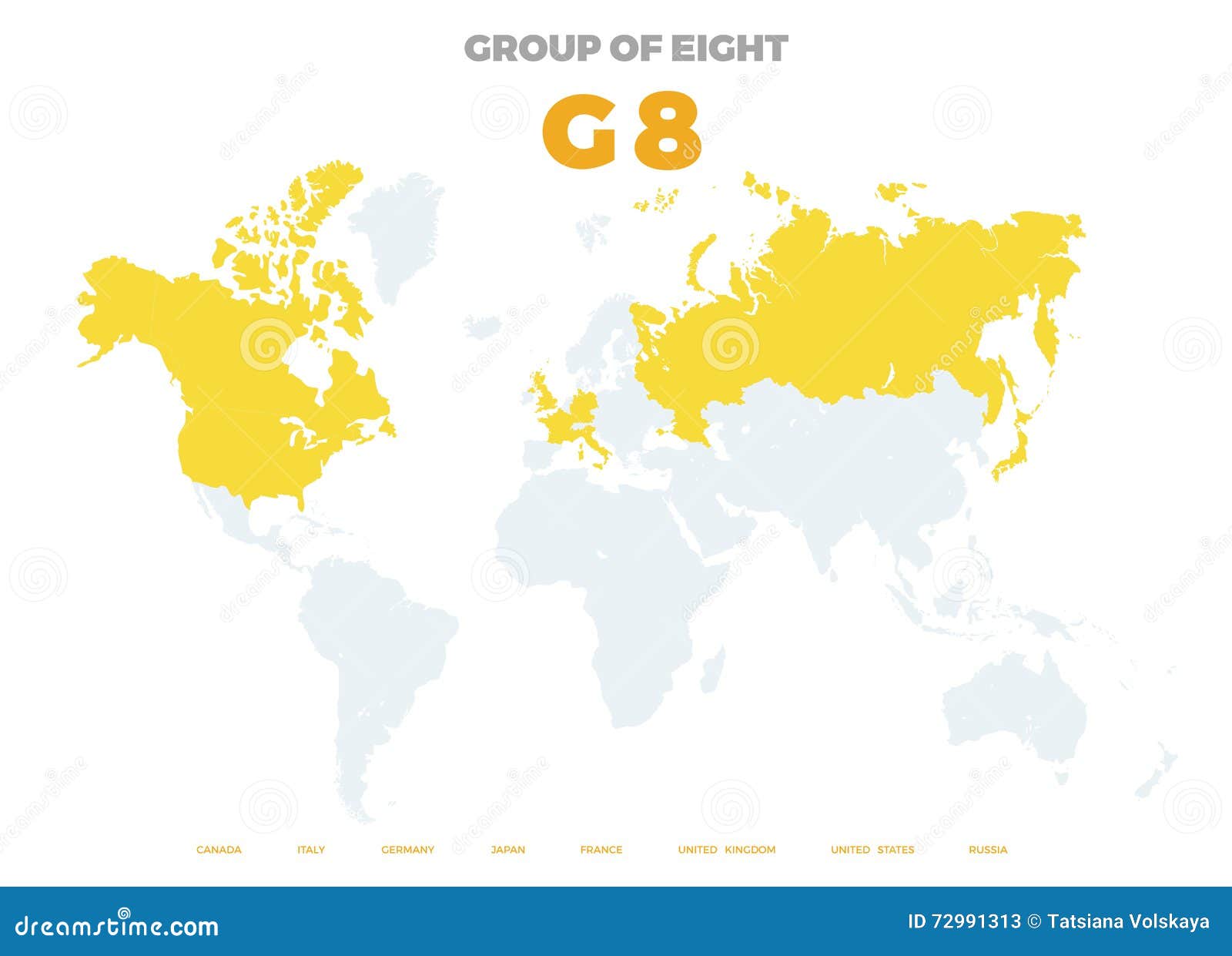 GROUP OF EIGHT

G 8

CANADA ITALY GERMANY JAPAN FRANCE UNITED KINGDOM UNITED STATES RUSSIA

dreamstime.com

ID 72991313 © Tatsiana Volskaya