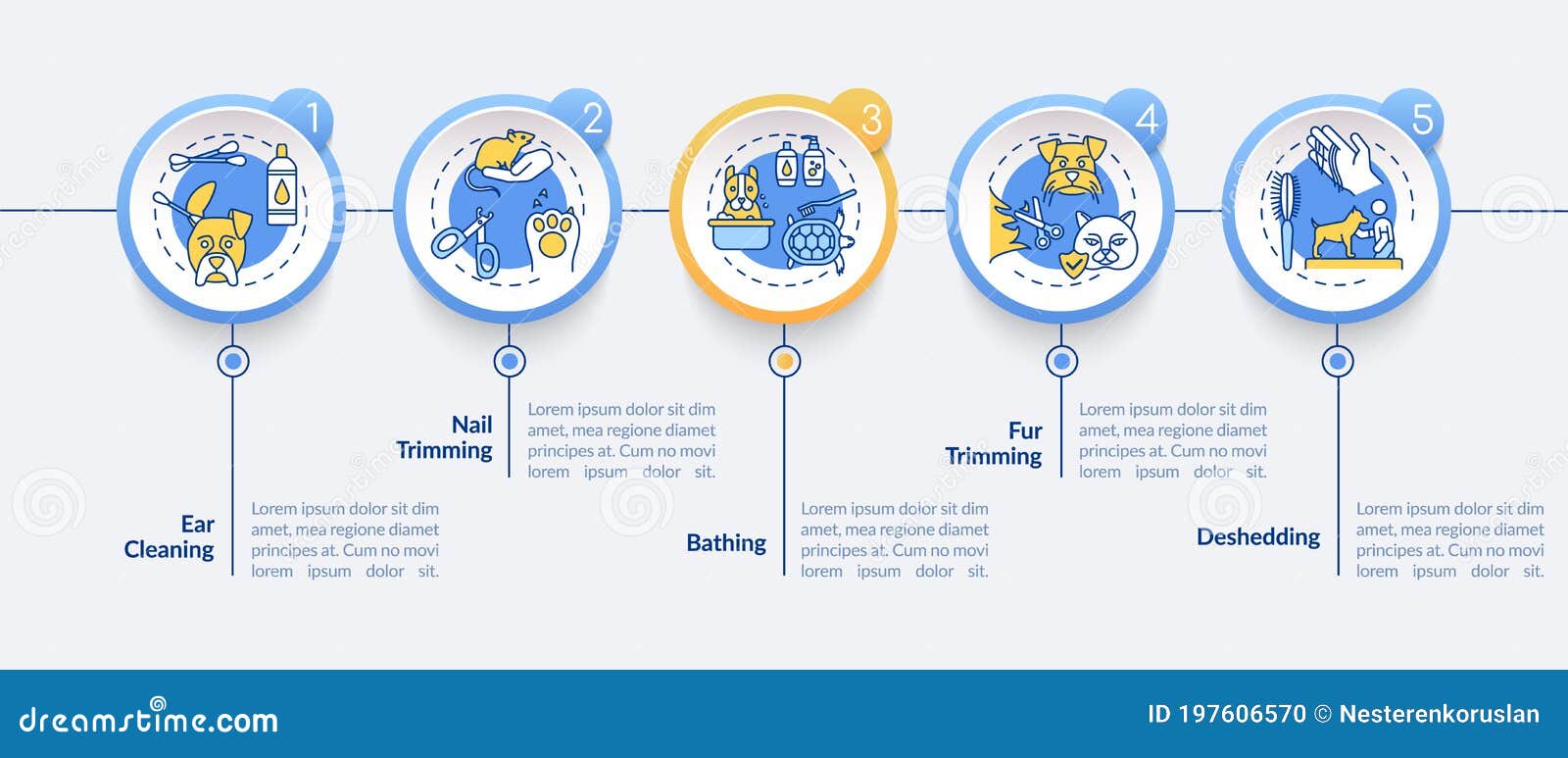 1

2

3

4

5

Ear Cleaning

Lorem ipsum dolor sit dim amet, mea regione diamet principes at. Cum no movi lorem ipsum dolor sit.

Nail Trimming

Lorem ipsum dolor sit dim amet, mea regione diamet principes at. Cum no movi lorem ipsum dolor sit.

Bathing

Lorem ipsum dolor sit dim amet, mea regione diamet principes at. Cum no movi lorem ipsum dolor sit.

Fur Trimming

Lorem ipsum dolor sit dim amet, mea regione diamet principes at. Cum no movi lorem ipsum dolor sit.

Deshedding

Lorem ipsum dolor sit dim amet, mea regione diamet principes at. Cum no movi lorem ipsum dolor sit.

dreamstime.com

ID 197606570 © Nesterenkoruslan