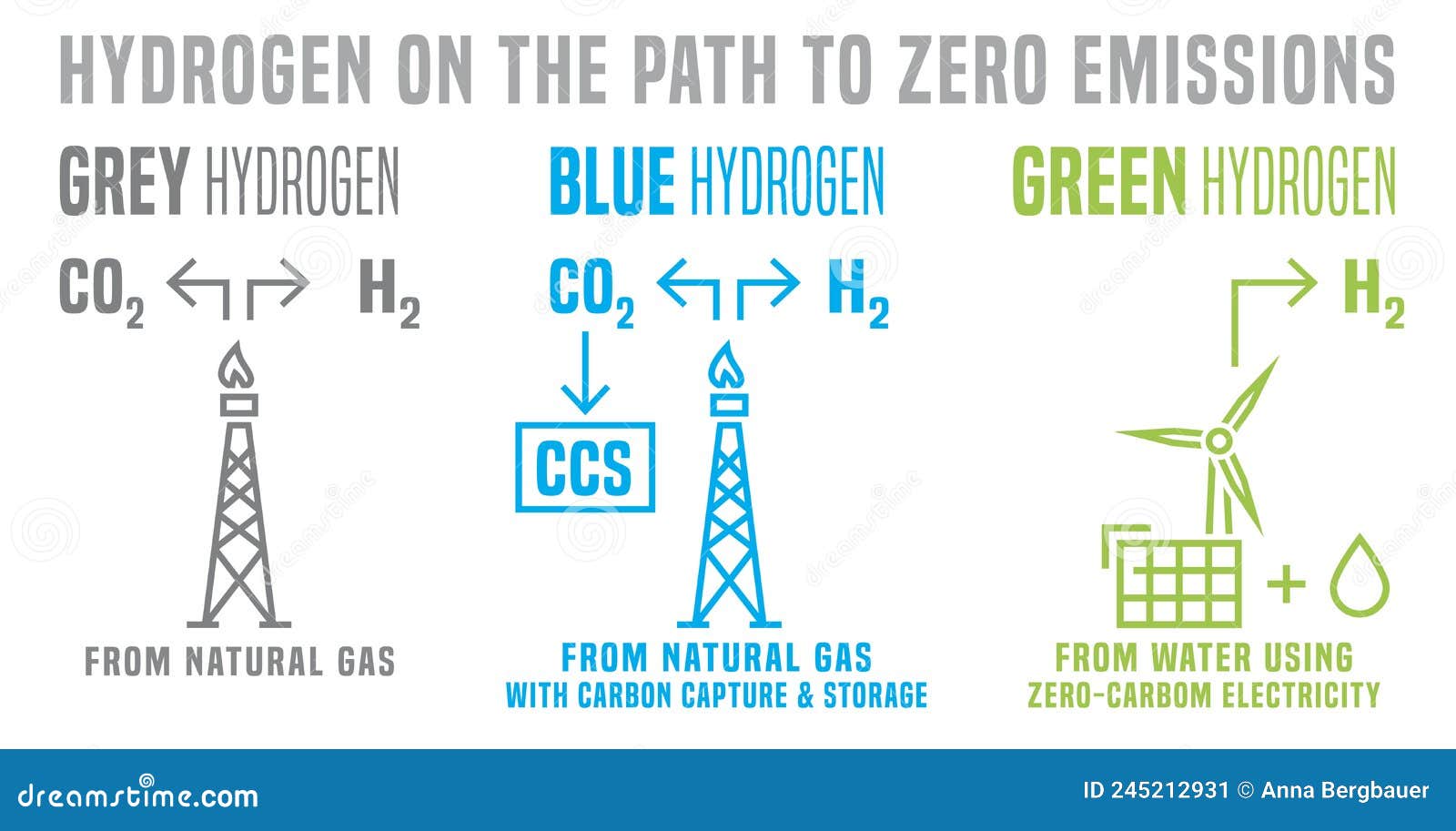 HYDROGEN ON THE PATH TO ZERO EMISSIONS

GREY HYDROGEN

$CO_2$ $H_2$

FROM NATURAL GAS

BLUE HYDROGEN

$CO_2$ $H_2$

CCS

FROM NATURAL GAS
WITH CARBON CAPTURE & STORAGE

GREEN HYDROGEN

$H_2$

+

FROM WATER USING
ZERO-CARBOM ELECTRICITY

dreamstime.com

ID 245212931 © Anna Bergbauer