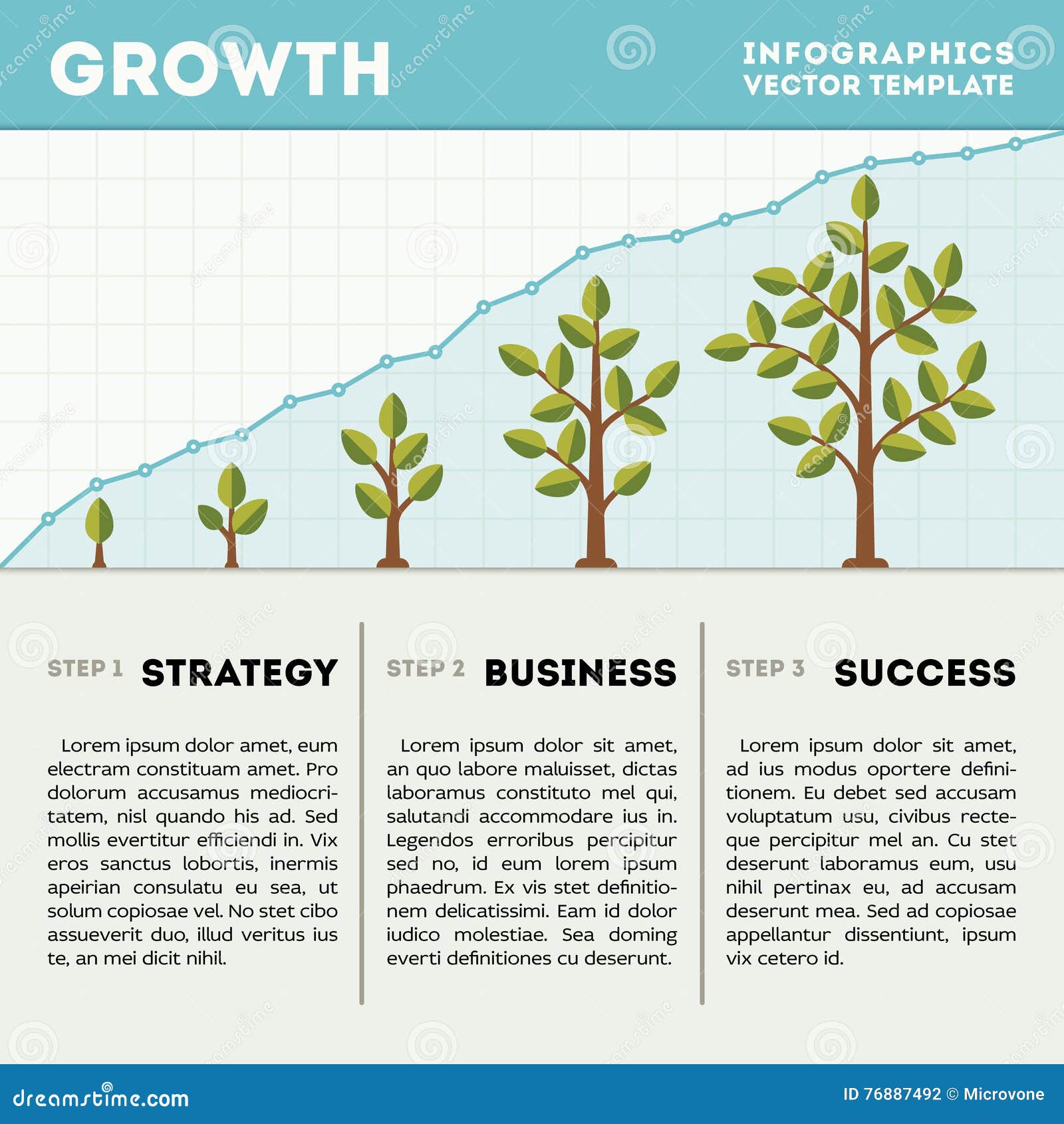 GROWTH

INFOGRAPHICS
VECTOR TEMPLATE

STEP 1 STRATEGY

Lorem ipsum dolor amet, eum electram constituam amet. Pro dolorum accusamus mediocritatem, nisl quando his ad. Sed mollis evertitur efficiendi in. Vix eros sanctus lobortis, inermis apeirian consulatu eu sea, ut solum copiosae vel. No stet cibo assueverit duo, illud veritus ius te, an mei dicit nihil.

STEP 2 BUSINESS

Lorem ipsum dolor sit amet, an quo labore maluisset, dictas laboramus constituto mel qui, salutandi accommodare ius in. Legendos erroribus percipitur sed no, id eum lorem ipsum phaedrum. Ex vis stet definitionem delicatissimi. Eam id dolor iudico molestiae. Sea doming everti definitiones cu deserunt.

STEP 3 SUCCESS

Lorem ipsum dolor sit amet, ad ius modus oportere definitionem. Eu debet sed accusam voluptatum usu, civibus recteque percipitur mel an. Cu stet deserunt laboramus eum, usu nihil pertinax eu, ad accusam deserunt mea. Sed ad copiosae appellantur dissentiunt, ipsum vix cetero id.

dreamstime.com

ID 76887492 © Microvone