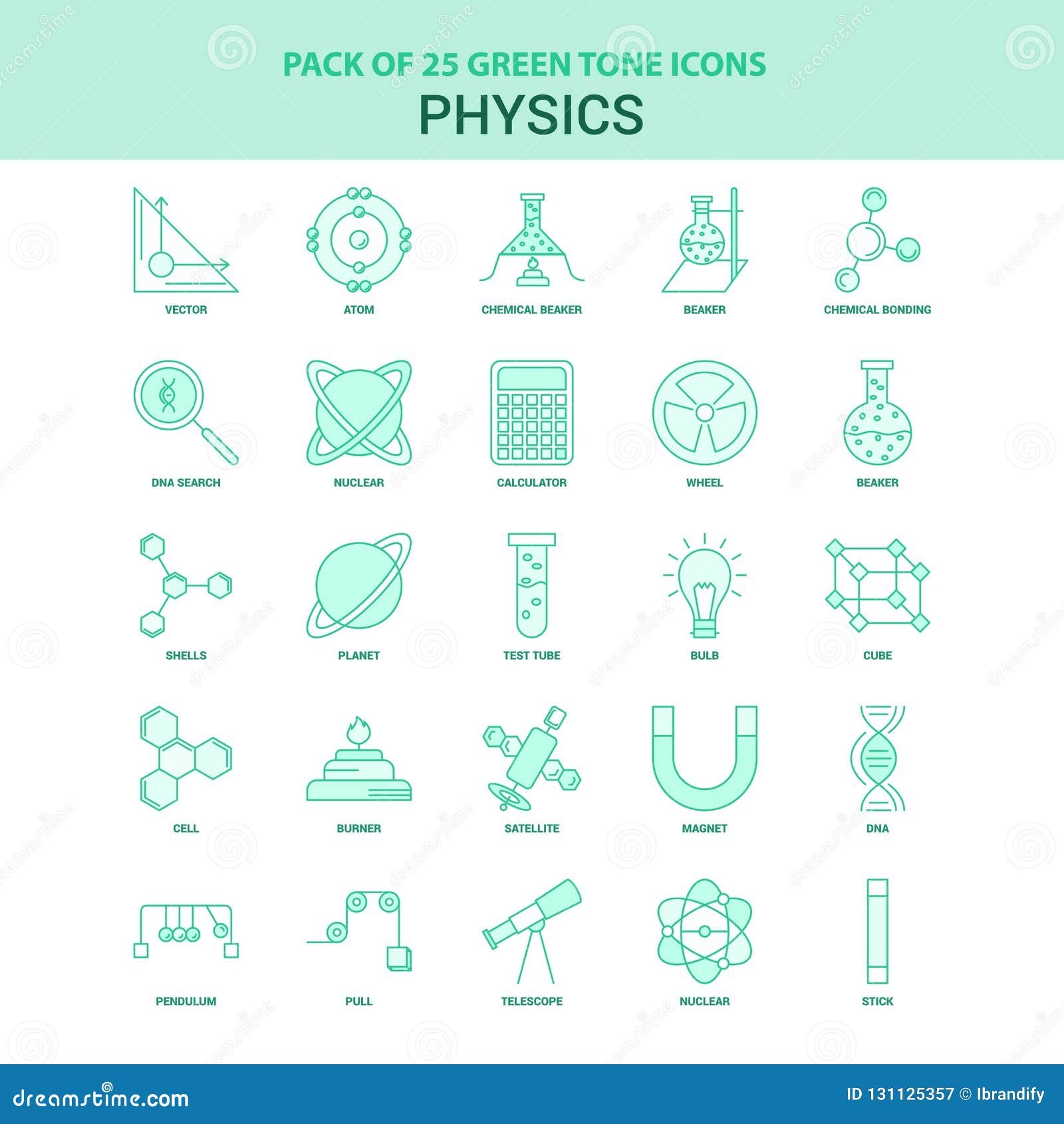 PACK OF 25 GREEN TONE ICONS
PHYSICS

VECTOR
ATOM
CHEMICAL BEAKER
BEAKER
CHEMICAL BONDING

DNA SEARCH
NUCLEAR
CALCULATOR
WHEEL
BEAKER

SHELLS
PLANET
TEST TUBE
BULB
CUBE

CELL
BURNER
SATELLITE
MAGNET
DNA

PENDULUM
PULL
TELESCOPE
NUCLEAR
STICK

dreamstime.com
ID 131125357 © Ibrandify